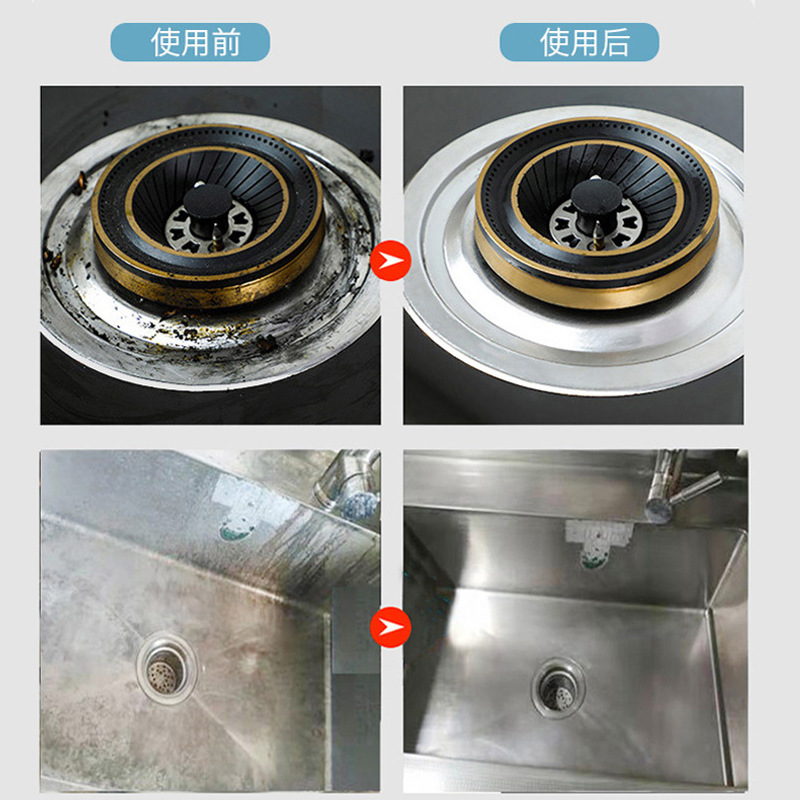 使用前

使用后