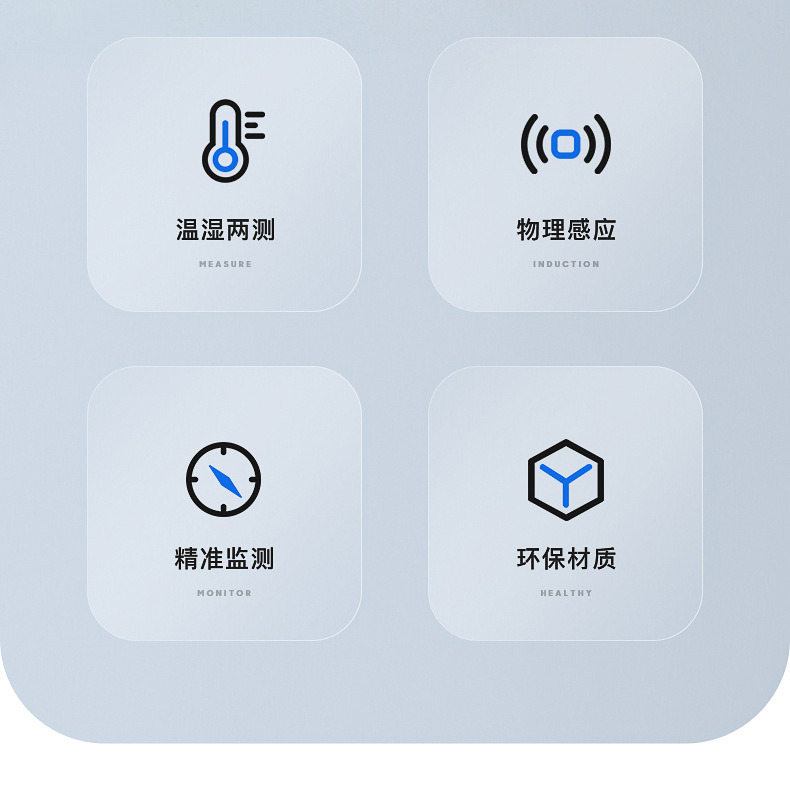 温湿两测
MEASURE

物理感应
INDUCTION

精准监测
MONITOR

环保材质
HEALTHY