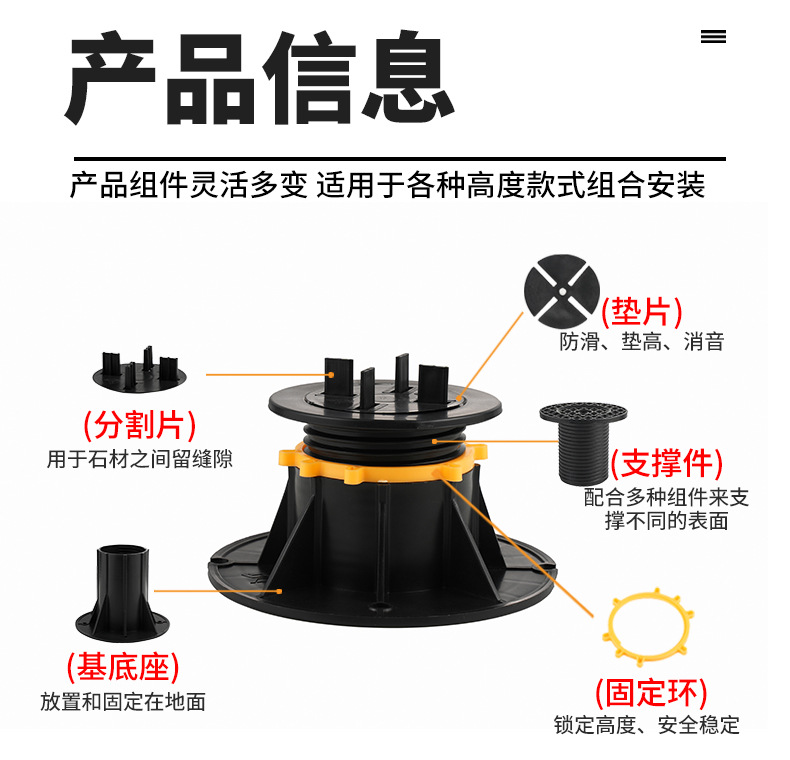 产品信息

产品组件灵活多变 适用于各种高度款式组合安装

(垫片)
防滑、垫高、消音

(分割片)
用于石材之间留缝隙

(支撑件)
配合多种组件来支撑不同的表面

(基底座)
放置和固定在地面

(固定环)
锁定高度、安全稳定