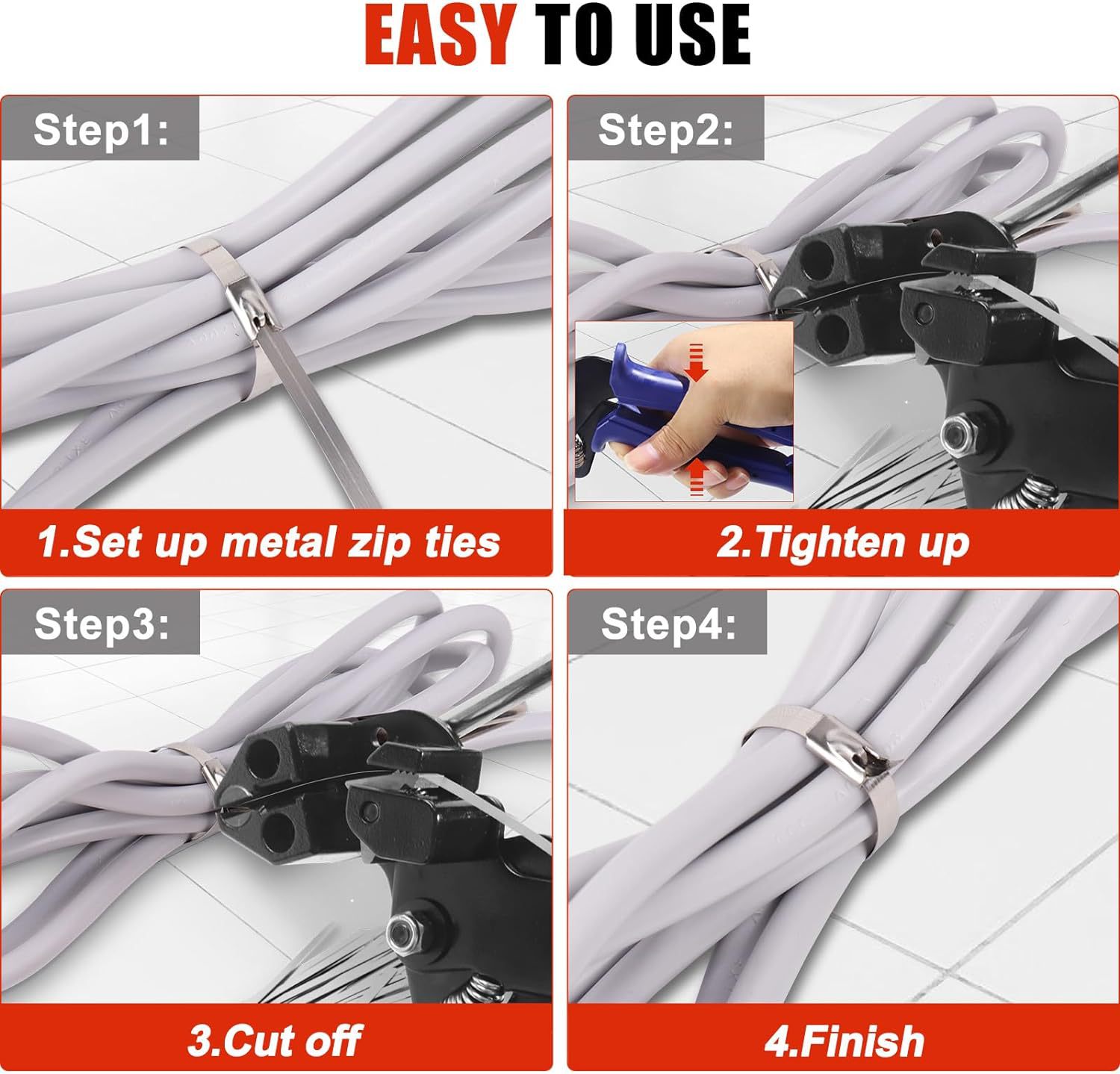 EASY TO USE

Step1:

1.Set up metal zip ties

Step2:

2.Tighten up

Step3:

3.Cut off

Step4:

4.Finish