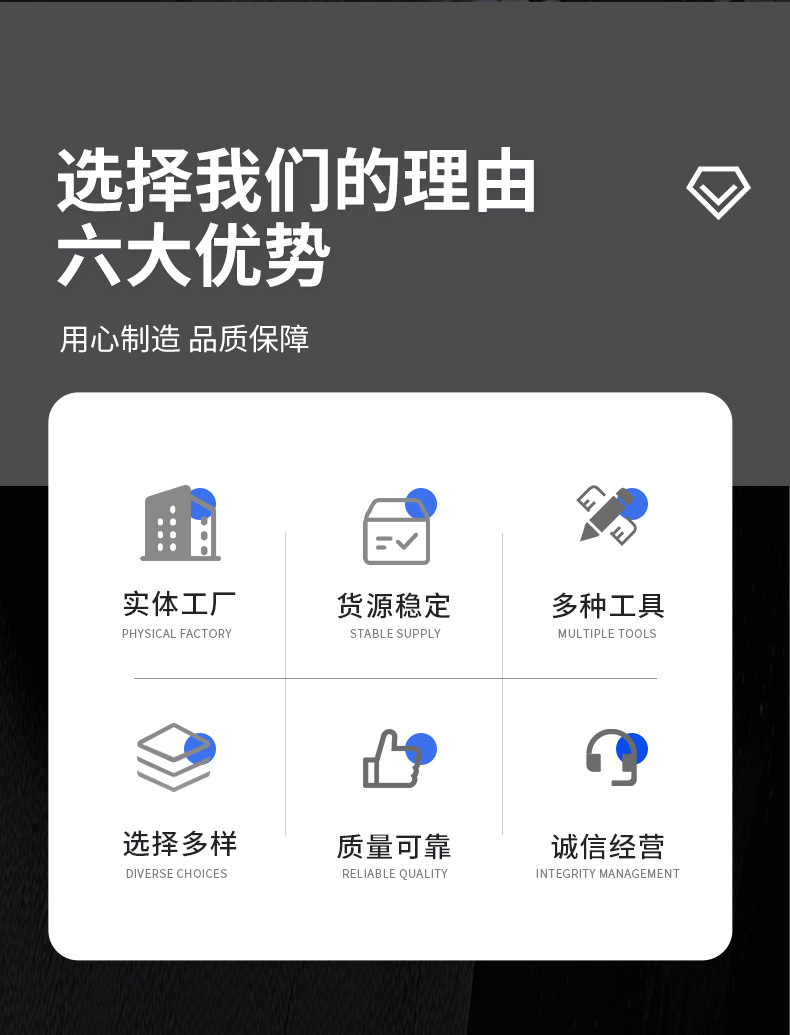 选择我们的理由
六大优势

用心制造 品质保障

实体工厂
PHYSICAL FACTORY

货源稳定
STABLE SUPPLY

多种工具
MULTIPLE TOOLS

选择多样
DIVERSE CHOICES

质量可靠
RELIABLE QUALITY

诚信经营
INTEGRITY MANAGEMENT