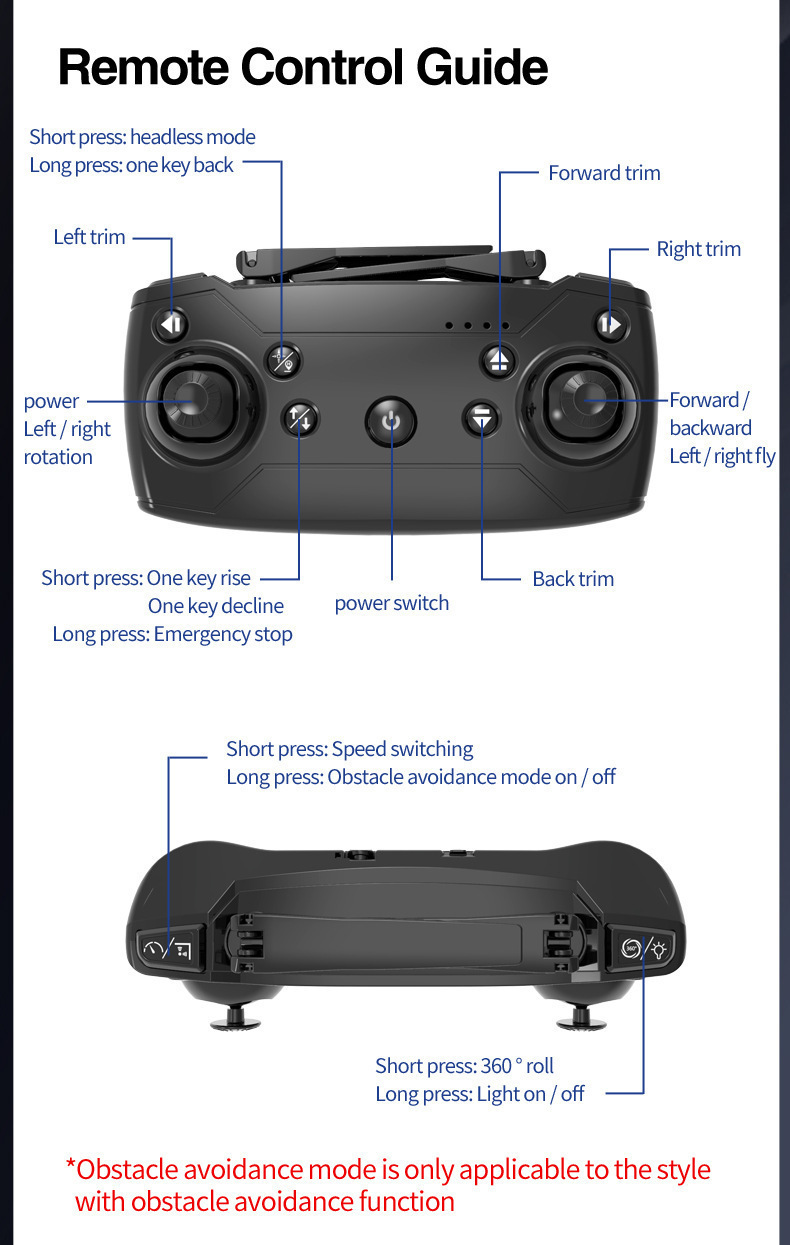 Remote Control Guide

Short press: headless mode
Long press: one key back

Forward trim

Left trim

Right trim

power
Left / right
rotation

Forward / backward
Left / right fly

Short press: One key rise
One key decline
Long press: Emergency stop

power switch

Back trim

Short press: Speed switching
Long press: Obstacle avoidance mode on / off

360°

Short press: 360 ° roll
Long press: Light on / off

*Obstacle avoidance mode is only applicable to the style with obstacle avoidance function