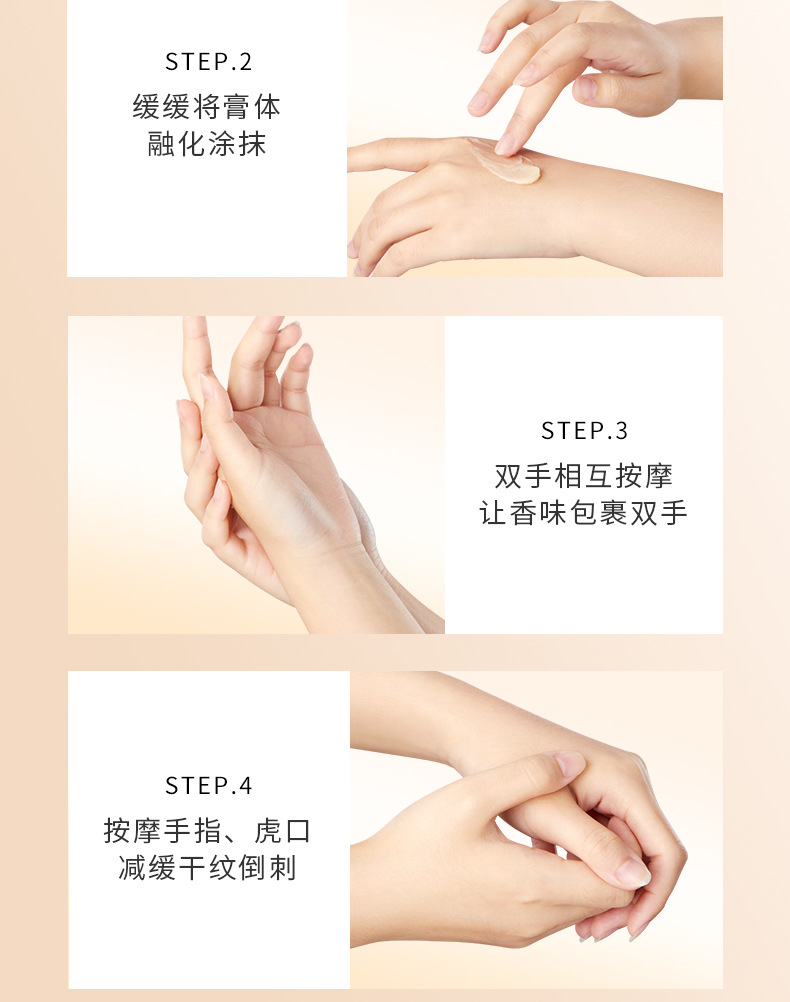 STEP.2
缓缓将膏体
融化涂抹

STEP.3
双手相互按摩
让香味包裹双手

STEP.4
按摩手指、虎口
减缓干纹倒刺