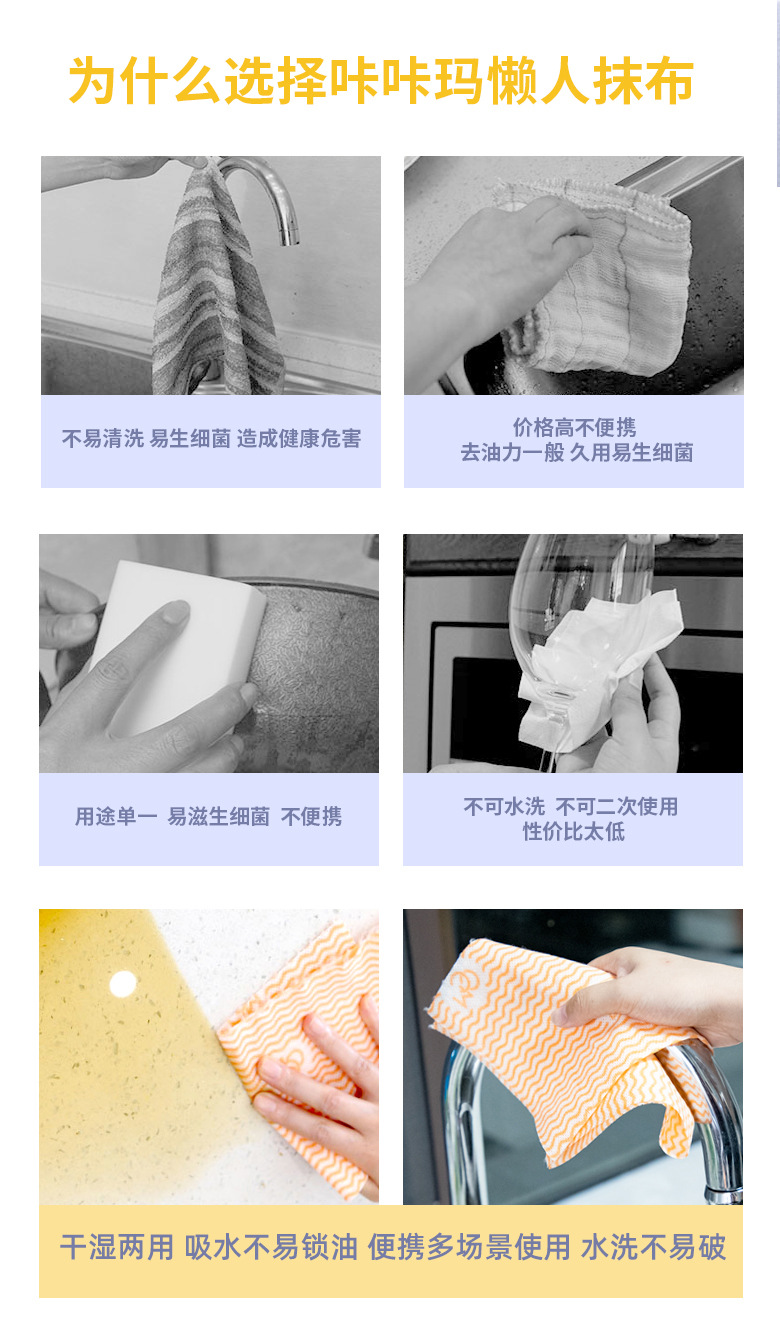 为什么选择咔咔玛懒人抹布

不易清洗 易生细菌 造成健康危害

价格高不便携
去油力一般 久用易生细菌

用途单一 易滋生细菌 不便携

不可水洗 不可二次使用
性价比太低

干湿两用 吸水不易锁油 便携多场景使用 水洗不易破