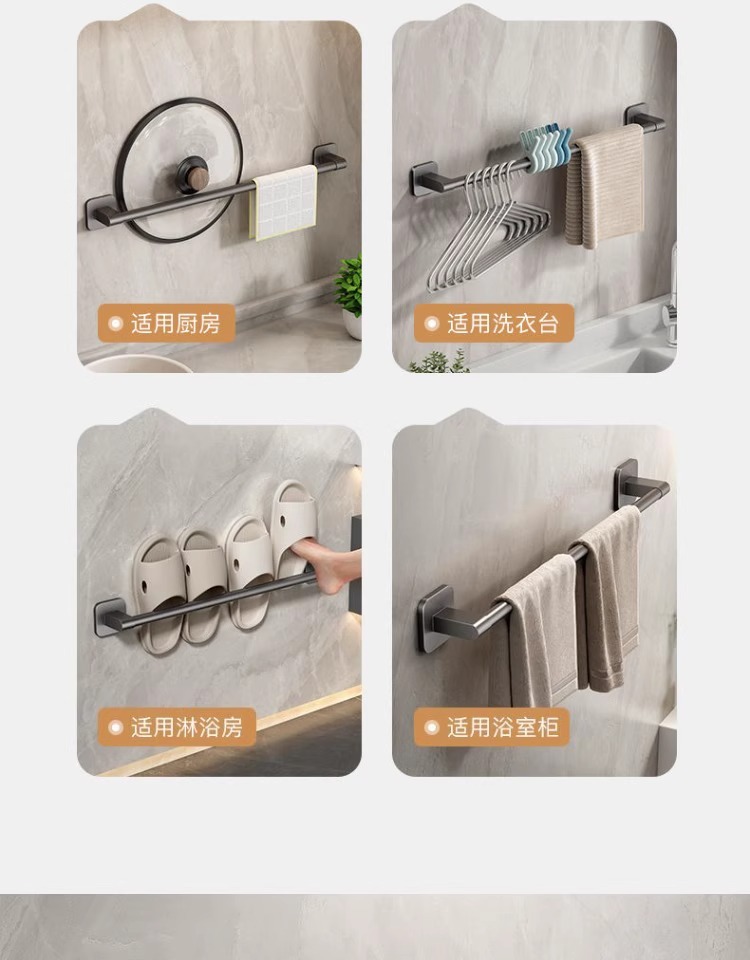 适用厨房

适用洗衣台

适用淋浴房

适用浴室柜