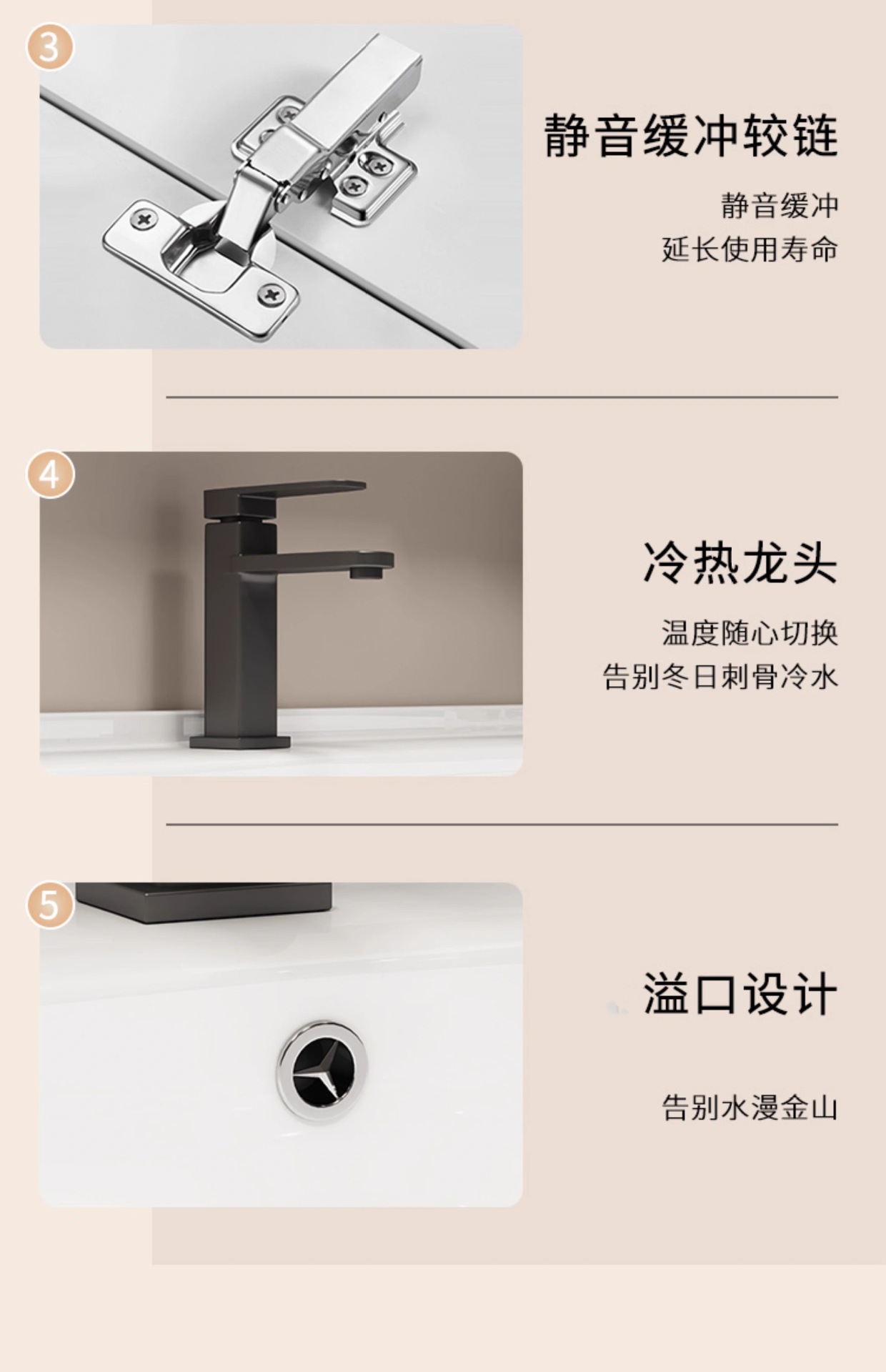 3

静音缓冲较链

静音缓冲
延长使用寿命

4

冷热龙头

温度随心切换
告别冬日刺骨冷水

5

溢口设计

告别水漫金山