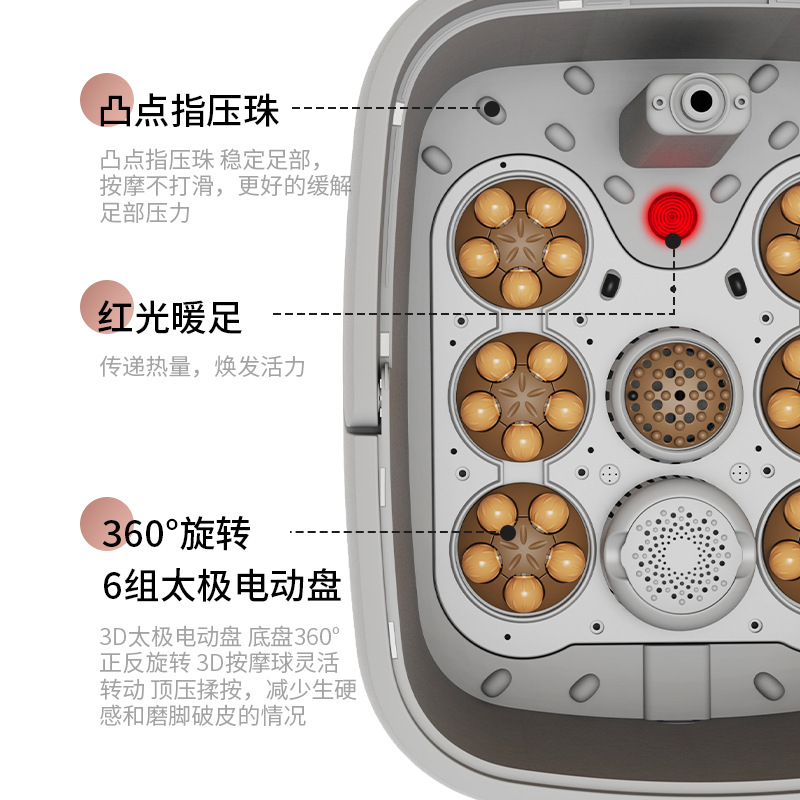 凸点指压珠

凸点指压珠 稳定足部，按摩不打滑，更好的缓解足部压力

红光暖足

传递热量，焕发活力

360°旋转
6组太极电动盘

3D太极电动盘 底盘360°正反旋转 3D按摩球灵活转动 顶压揉按，减少生硬感和磨脚破皮的情况