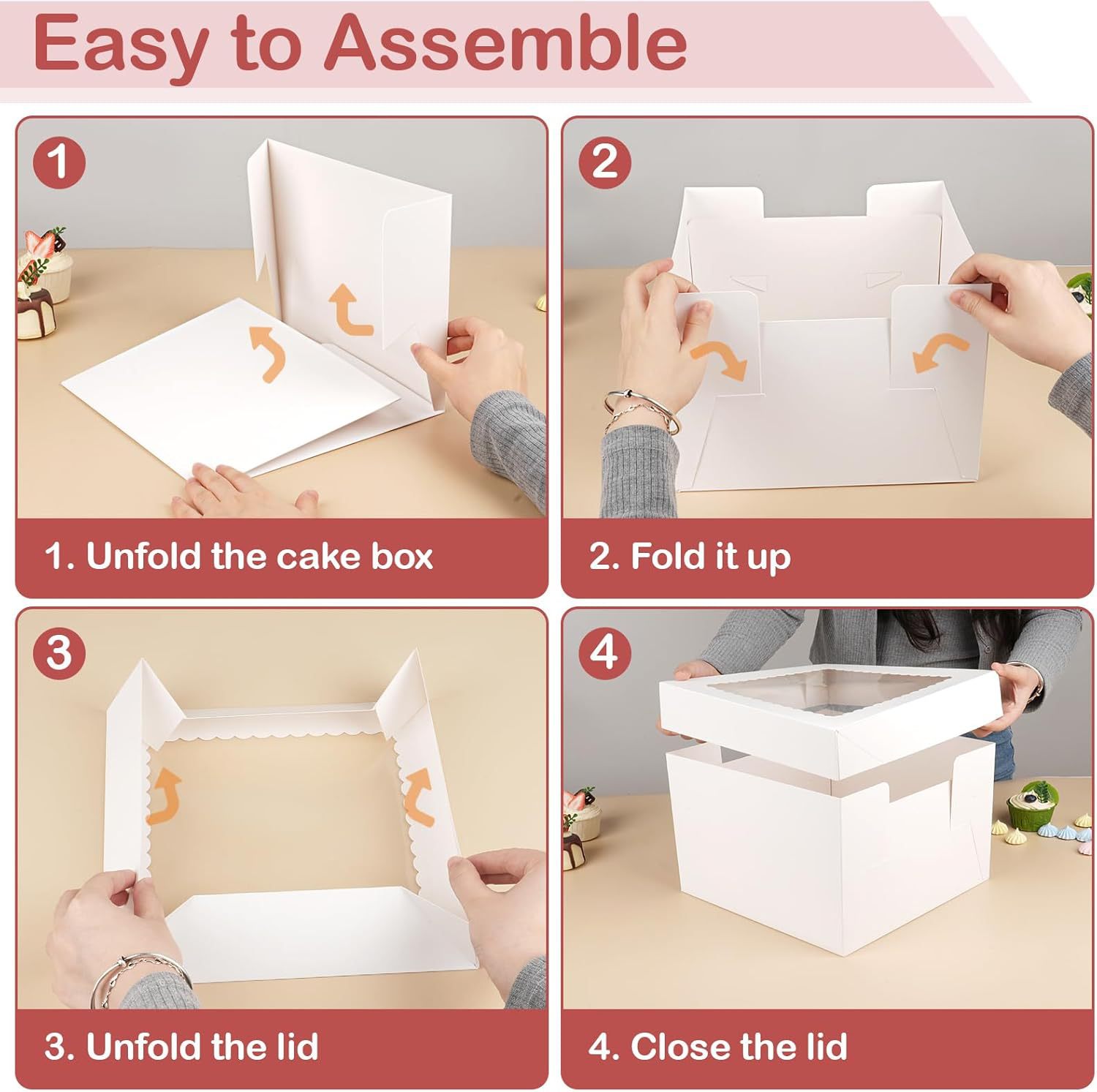 Easy to Assemble

1

1. Unfold the cake box

2

2. Fold it up

3

3. Unfold the lid

4

4. Close the lid