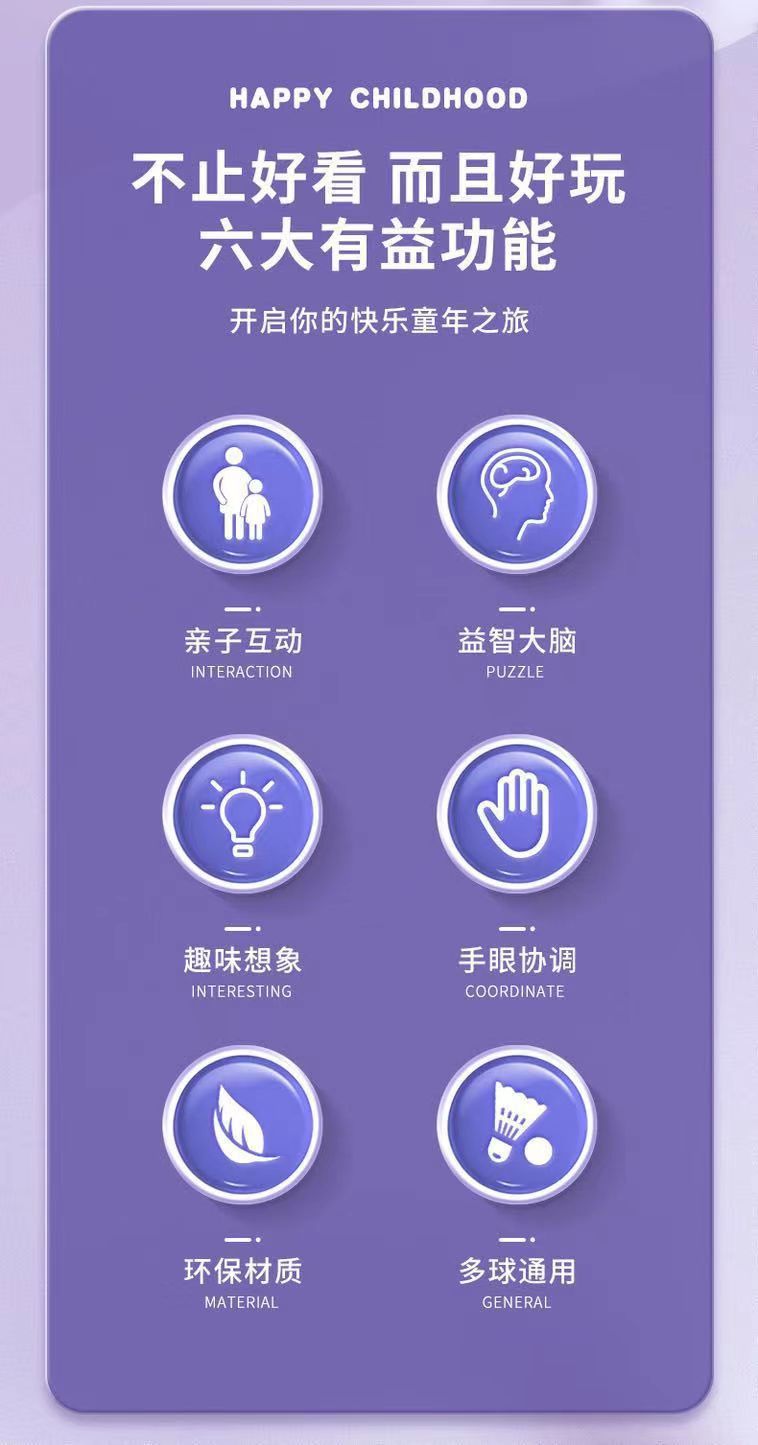 HAPPY CHILDHOOD

不止好看 而且好玩
六大有益功能

开启你的快乐童年之旅

亲子互动
INTERACTION

益智大脑
PUZZLE

趣味想象
INTERESTING

手眼协调
COORDINATE

环保材质
MATERIAL

多球通用
GENERAL