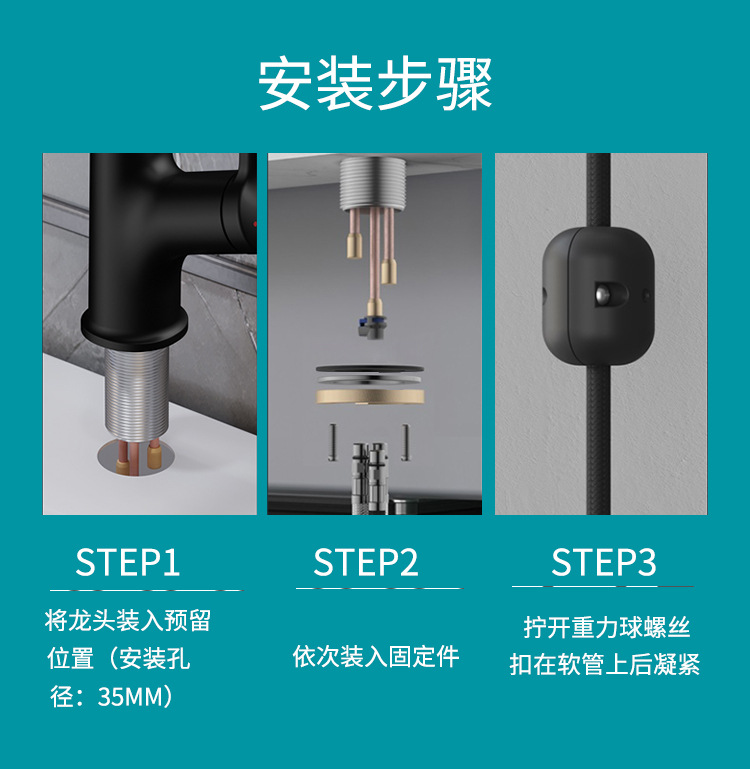 安装步骤

STEP1

将龙头装入预留位置（安装孔径：35MM）

STEP2

依次装入固定件

STEP3

拧开重力球螺丝扣在软管上后凝紧