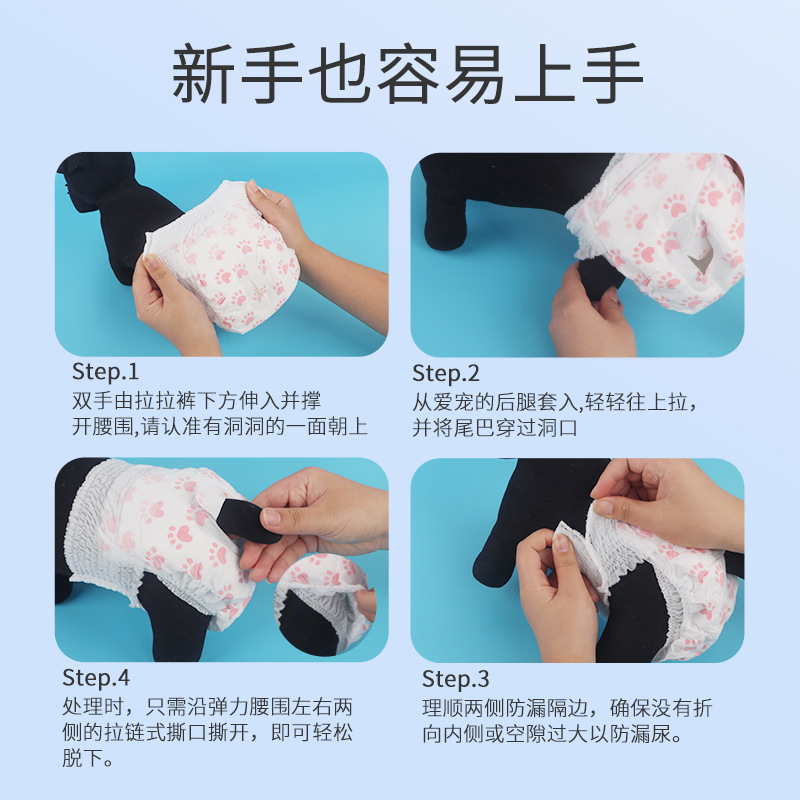 新手也容易上手

Step.1
双手由拉拉裤下方伸入并撑开腰围,请认准有洞洞的一面朝上

Step.2
从爱宠的后腿套入,轻轻往上拉,并将尾巴穿过洞口

Step.4
处理时，只需沿弹力腰围左右两侧的拉链式撕口撕开，即可轻松脱下。

Step.3
理顺两侧防漏隔边，确保没有折向内侧或空隙过大以防漏尿。