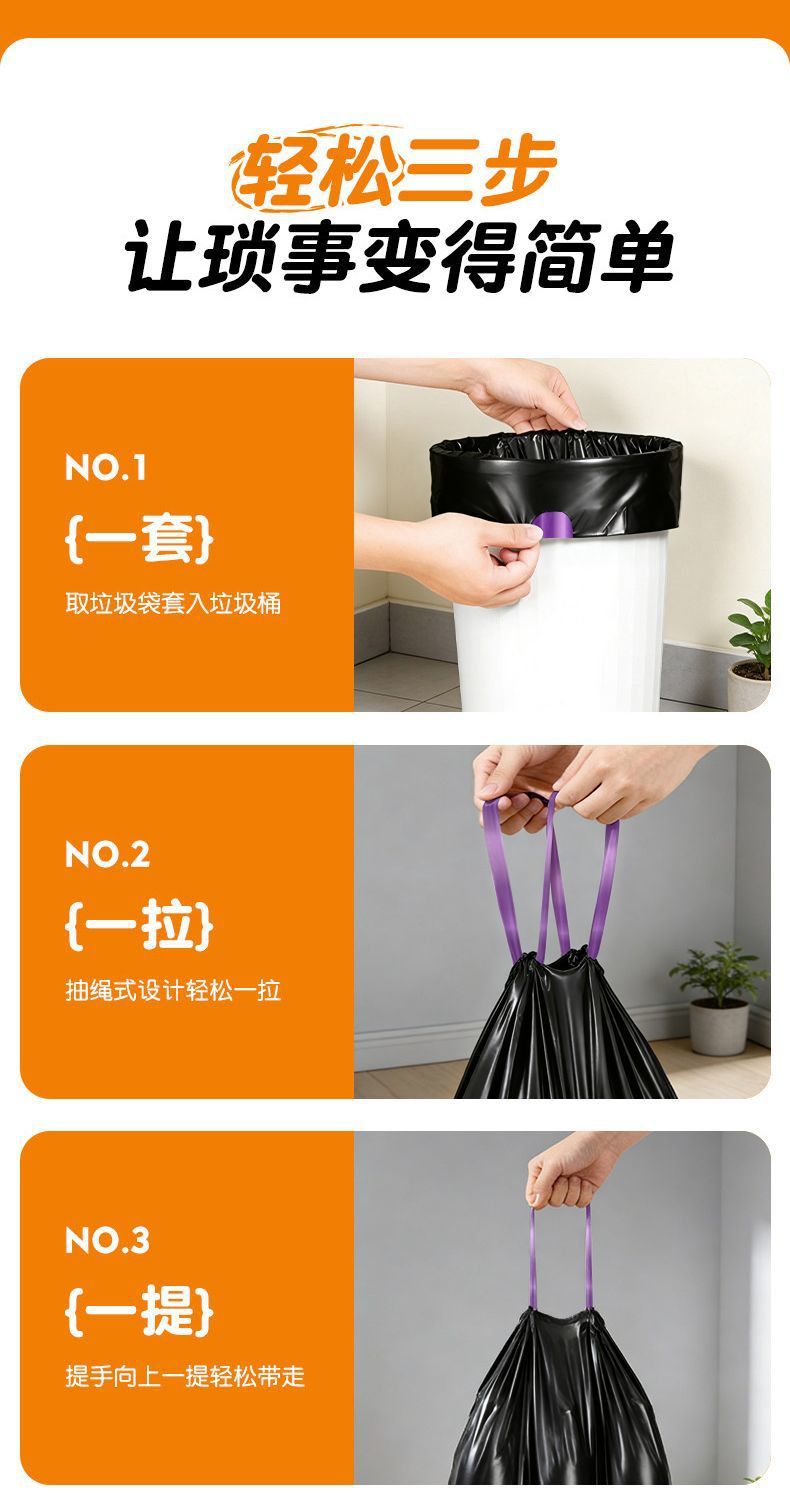 轻松三步
让琐事变得简单

NO.1
{一套}
取垃圾袋套入垃圾桶

NO.2
{一拉}
抽绳式设计轻松一拉

NO.3
{一提}
提手向上一提轻松带走