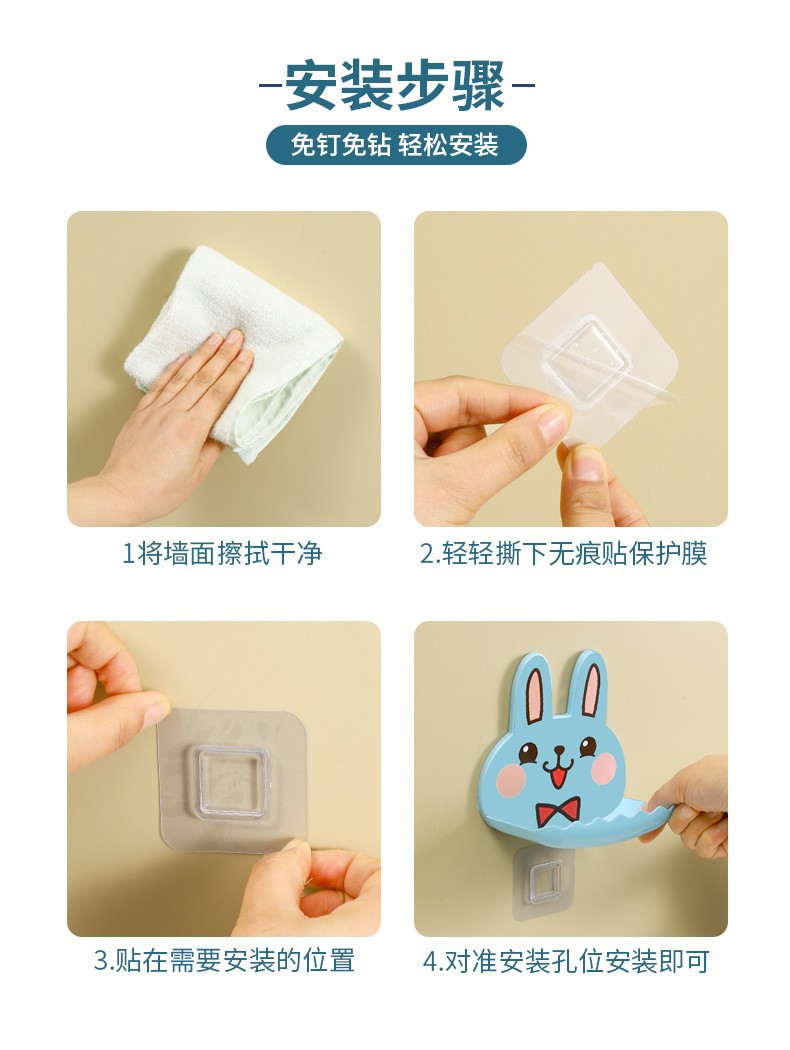 —安装步骤—

免钉免钻 轻松安装

1将墙面擦拭干净

2.轻轻撕下无痕贴保护膜

3.贴在需要安装的位置

4.对准安装孔位安装即可