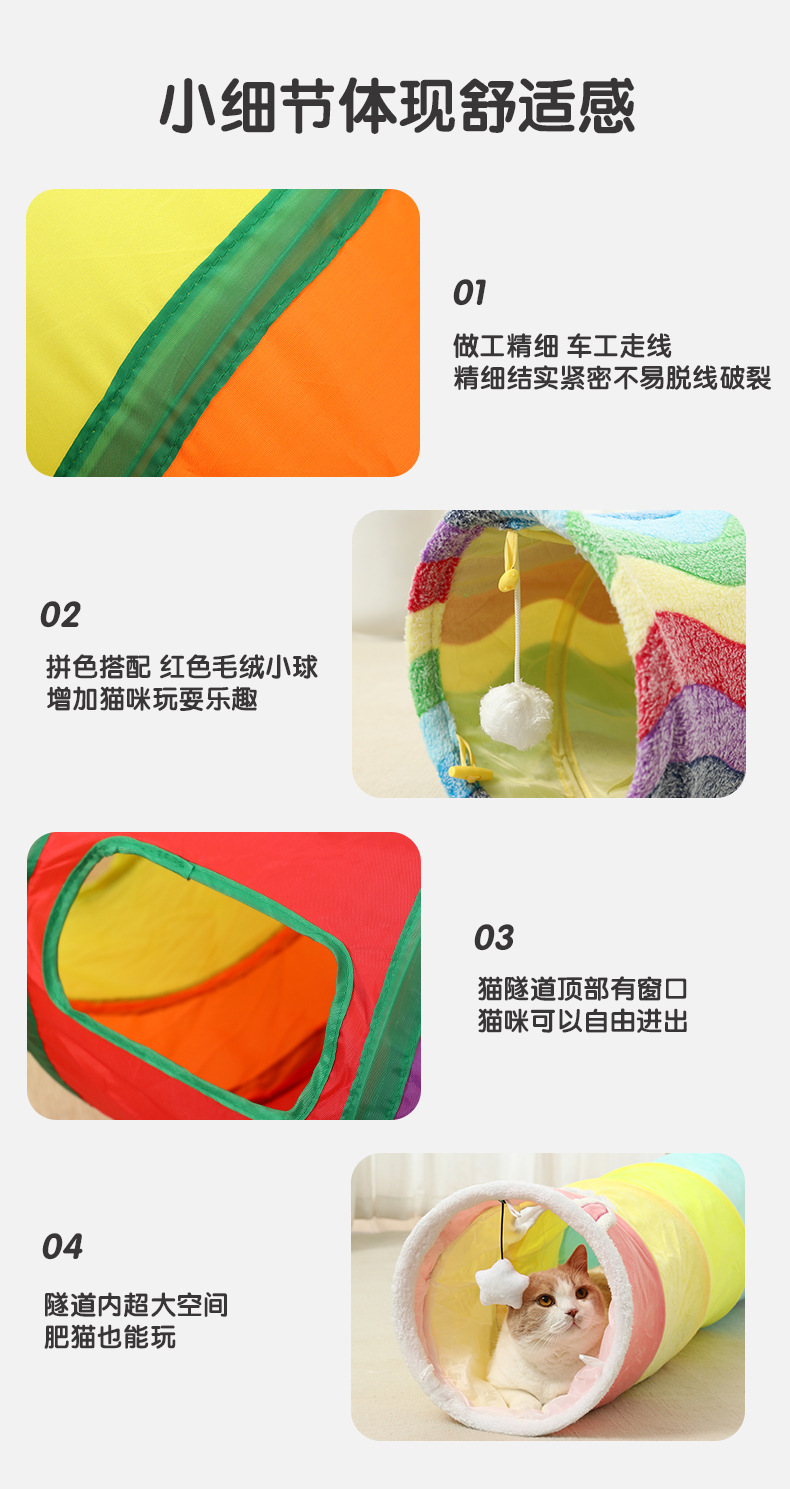 小细节体现舒适感

01

做工精细 车工走线
精细结实紧密不易脱线破裂

02

拼色搭配 红色毛绒小球
增加猫咪玩耍乐趣

03

猫隧道顶部有窗口
猫咪可以自由进出

04

隧道内超大空间
肥猫也能玩