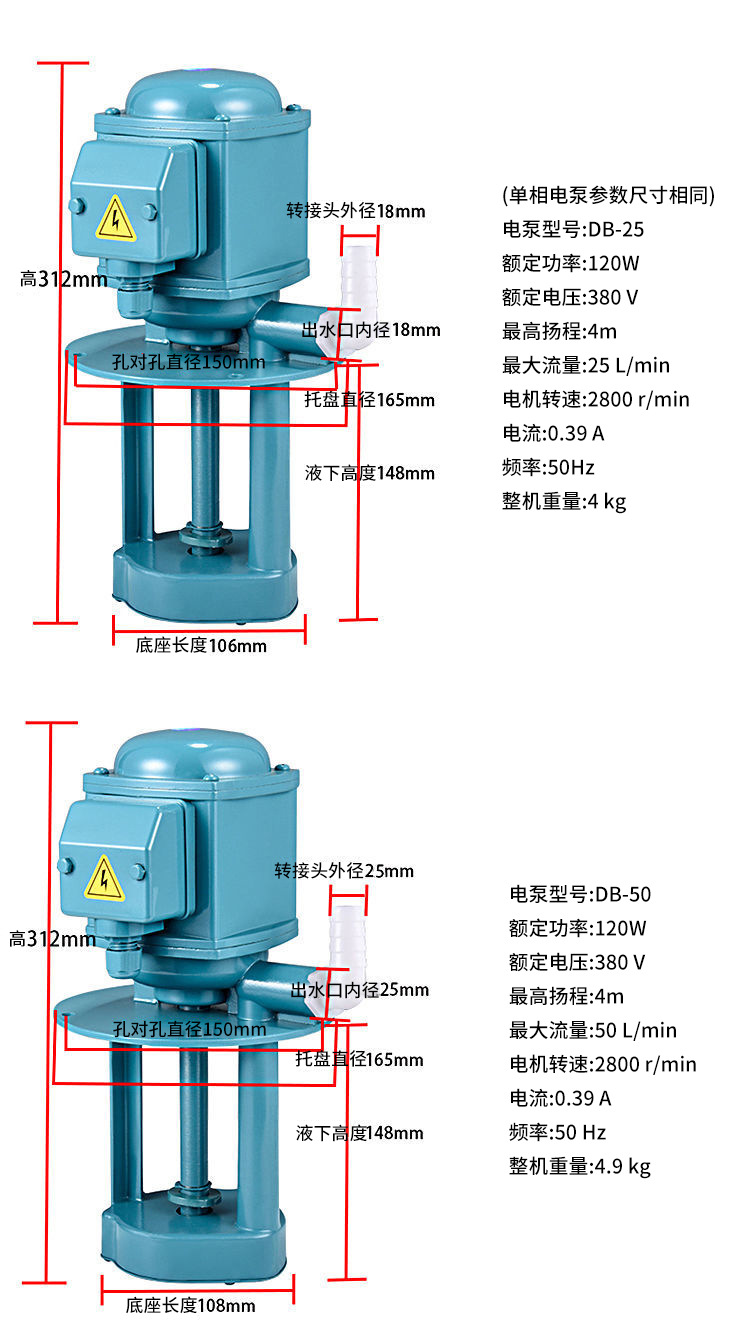 高312mm

转接头外径18mm

出水口内径18mm

孔对孔直径150mm

托盘直径165mm

液下高度148mm

底座长度106mm

(单相电泵参数尺寸相同)
电泵型号:DB-25
额定功率:120W
额定电压:380 V
最高扬程:4m
最大流量:25 L/min
电机转速:2800 r/min
电流:0.39 A
频率:50Hz
整机重量:4 kg

高312mm

转接头外径25mm

出水口内径25mm

孔对孔直径150mm

托盘直径165mm

液下高度148mm

底座长度108mm

电泵型号:DB-50
额定功率:120W
额定电压:380 V
最高扬程:4m
最大流量:50 L/min
电机转速:2800 r/min
电流:0.39 A
频率:50 Hz
整机重量:4.9 kg