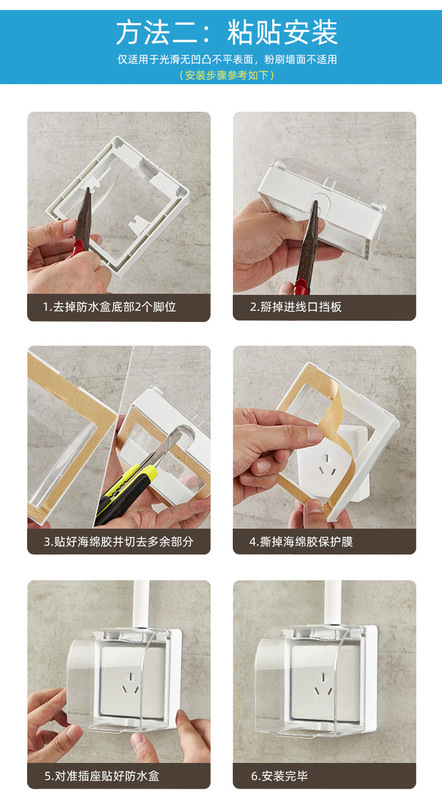 方法二：粘贴安装

仅适用于光滑无凹凸不平表面，粉刷墙面不适用
（安装步骤参考如下）

1.去掉防水盒底部2个脚位

2.掰掉进线口挡板

3.贴好海绵胶并切去多余部分

4.撕掉海绵胶保护膜

5.对准插座贴好防水盒

6.安装完毕