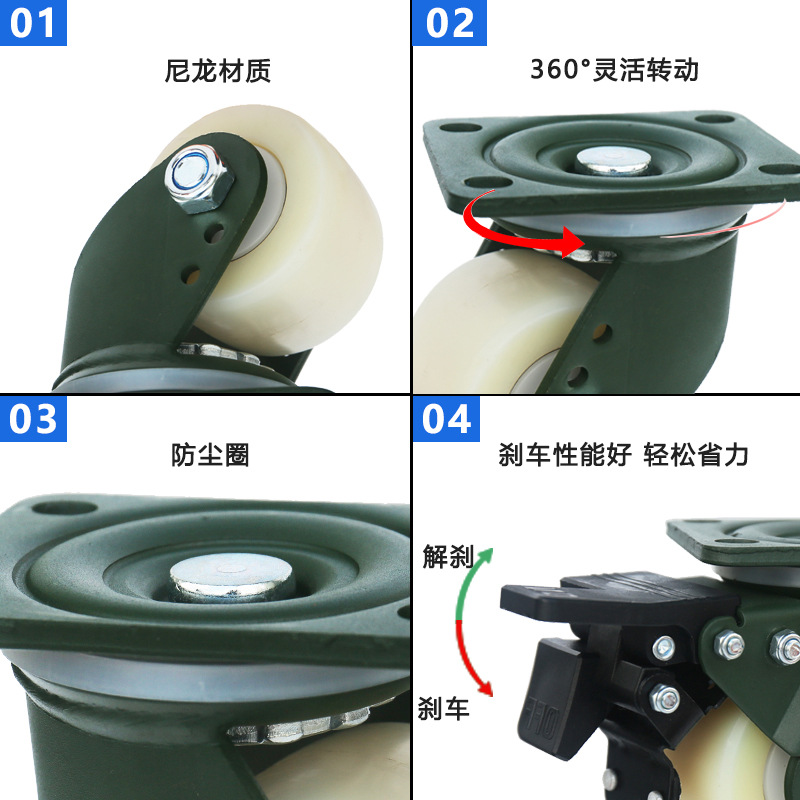 01

尼龙材质

02

360°灵活转动

03

防尘圈

04

刹车性能好 轻松省力

解刹

刹车