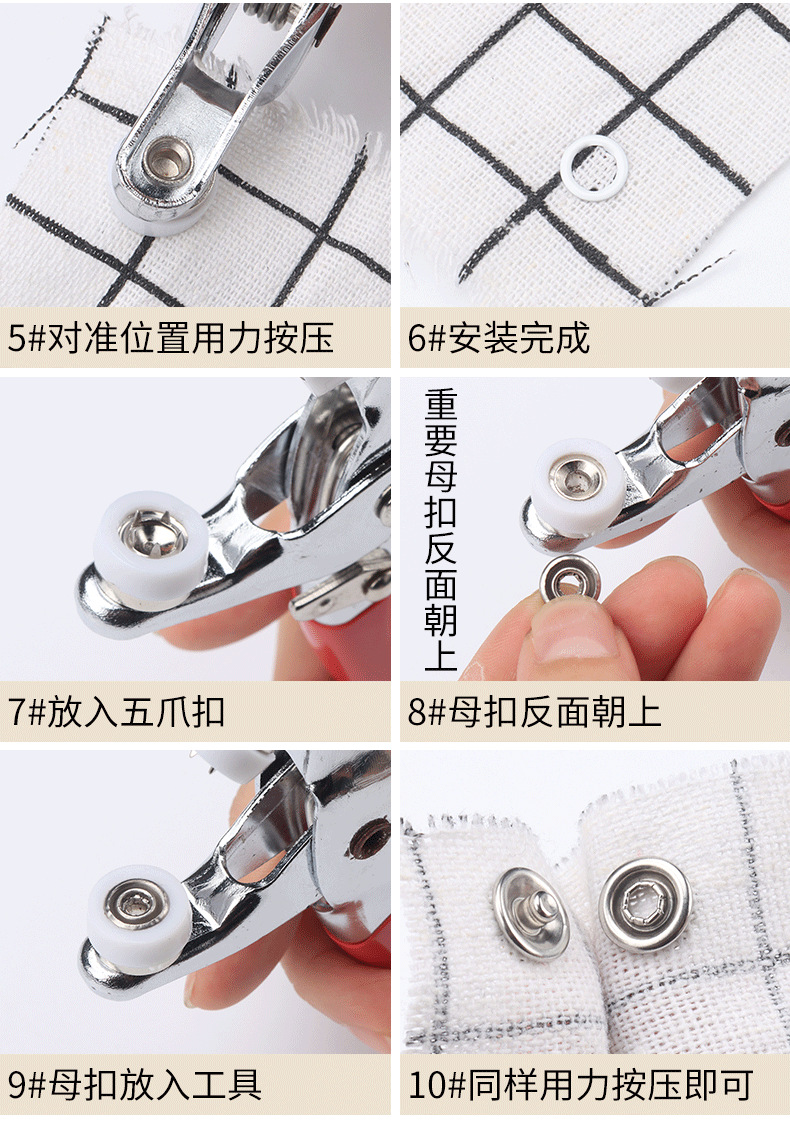 5#对准位置用力按压

6#安装完成

7#放入五爪扣

重要母扣反面朝上

8#母扣反面朝上

9#母扣放入工具

10#同样用力按压即可