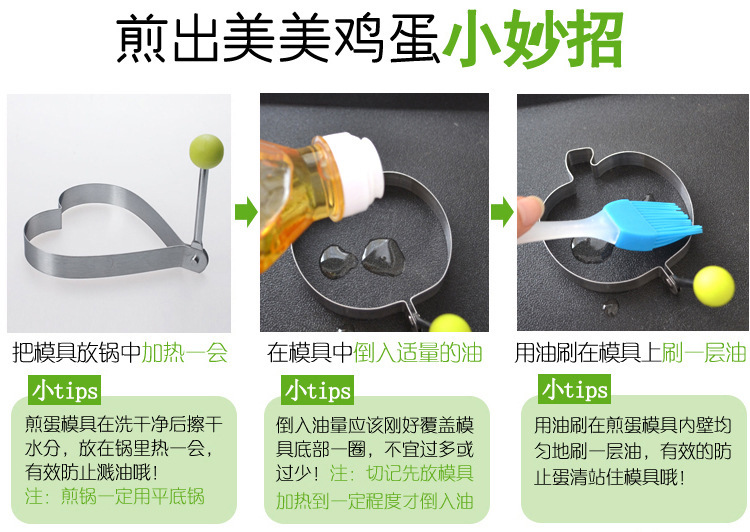 煎出美美鸡蛋小妙招

把模具放锅中加热一会

小tips

煎蛋模具在洗干净后擦干水分，放在锅里热一会，有效防止溅油哦！
注：煎锅一定用平底锅

在模具中倒入适量的油

小tips

倒入油量应该刚好覆盖模具底部一圈，不宜过多或过少！注：切记先放模具加热到一定程度才倒入油

用油刷在模具上刷一层油

小tips

用油刷在煎蛋模具内壁均匀地刷一层油，有效的防止蛋清站住模具哦！