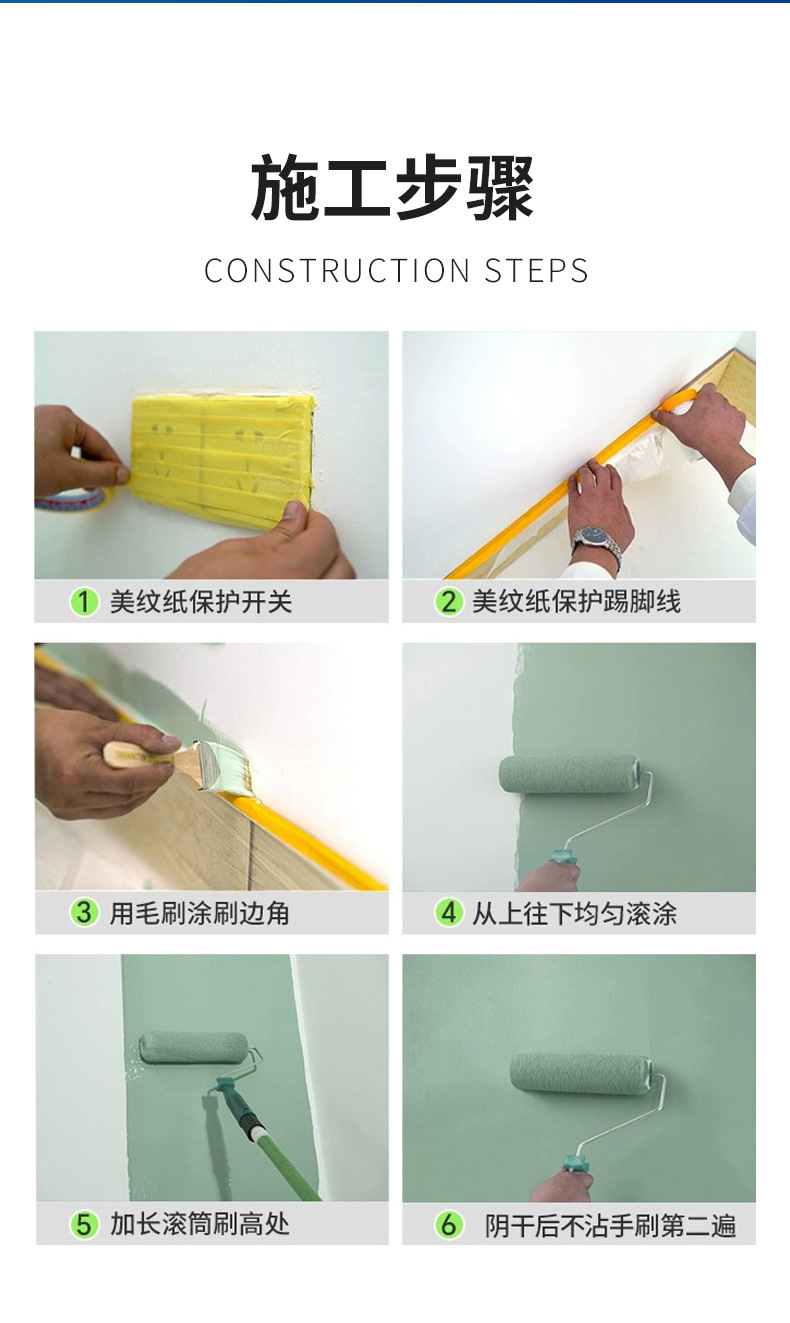 施工步骤

CONSTRUCTION STEPS

1 美纹纸保护开关

2 美纹纸保护踢脚线

3 用毛刷涂刷边角

4 从上往下均匀滚涂

5 加长滚筒刷高处

6 阴干后不沾手刷第二遍