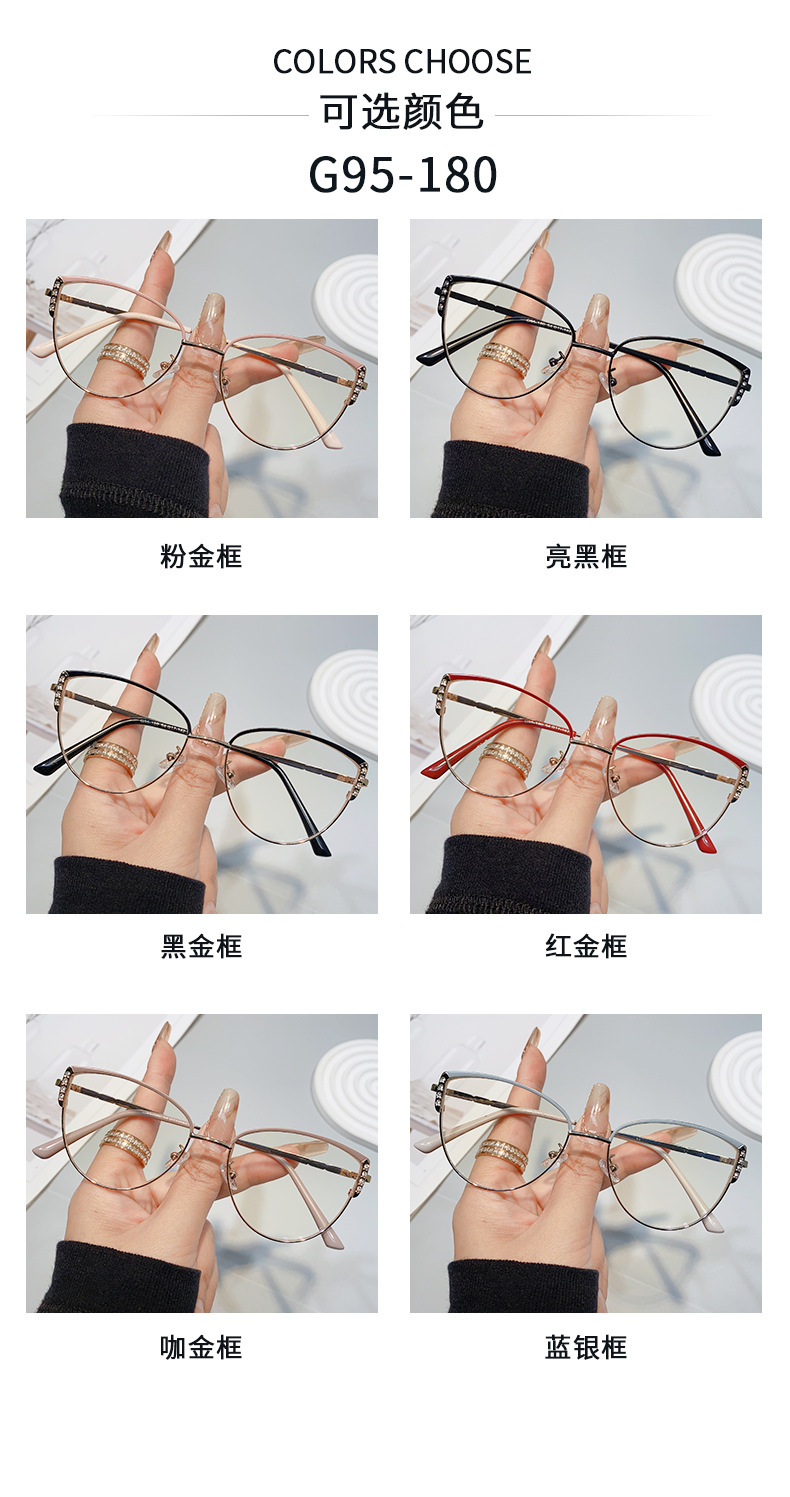 COLORS CHOOSE
可选颜色
G95-180

粉金框

亮黑框

黑金框

红金框

咖金框

蓝银框