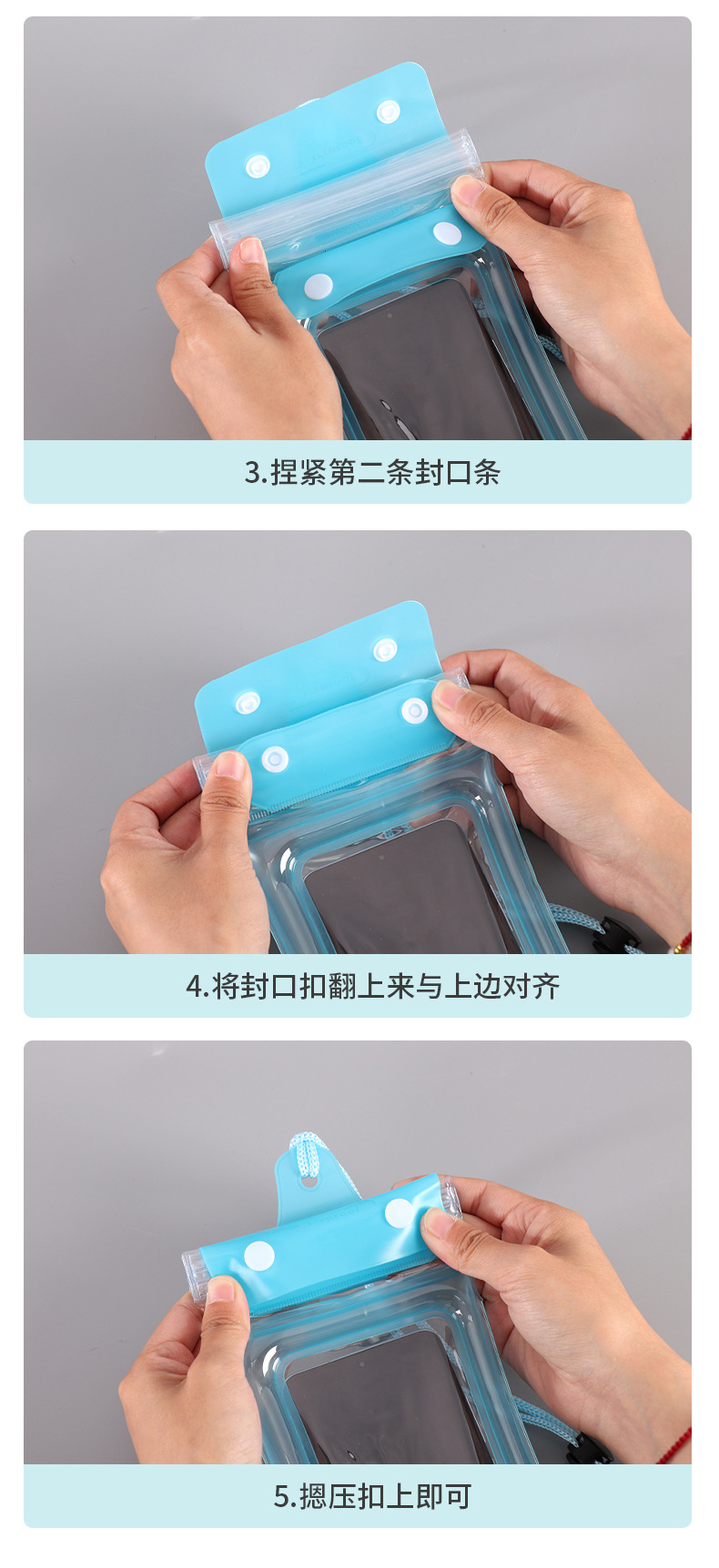 3.捏紧第二条封口条

4.将封口扣翻上来与上边对齐

5.摁压扣上即可