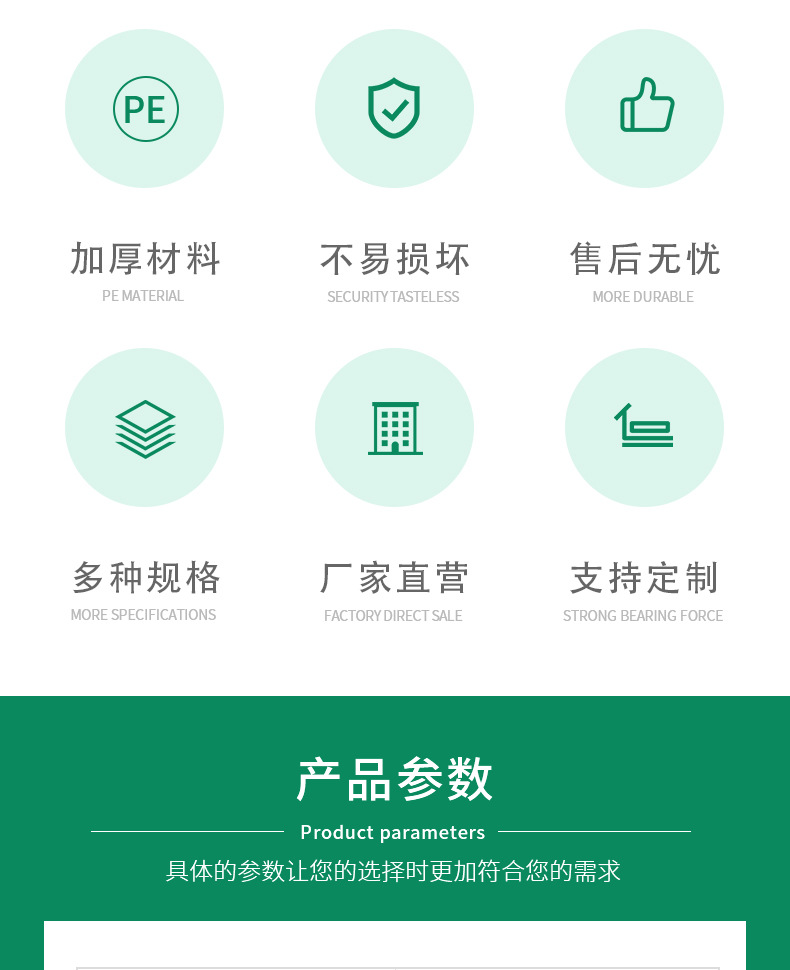 PE

加厚材料
PE MATERIAL

不易损坏
SECURITY TASTELESS

售后无忧
MORE DURABLE

多种规格
MORE SPECIFICATIONS

厂家直营
FACTORY DIRECT SALE

支持定制
STRONG BEARING FORCE

产品参数
Product parameters
具体的参数让您的选择时更加符合您的需求