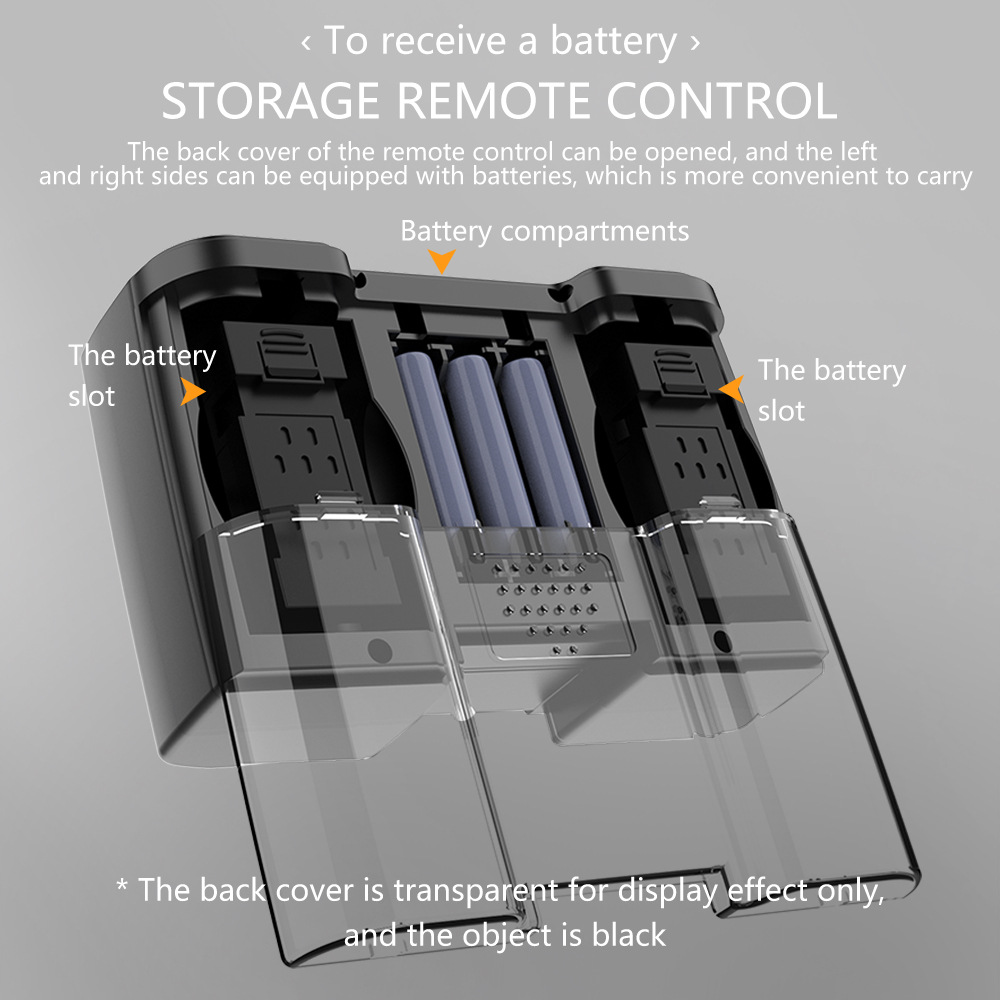 ‹ To receive a battery ›
STORAGE REMOTE CONTROL
The back cover of the remote control can be opened, and the left and right sides can be equipped with batteries, which is more convenient to carry

Battery compartments

The battery slot

The battery slot

* The back cover is transparent for display effect only, and the object is black