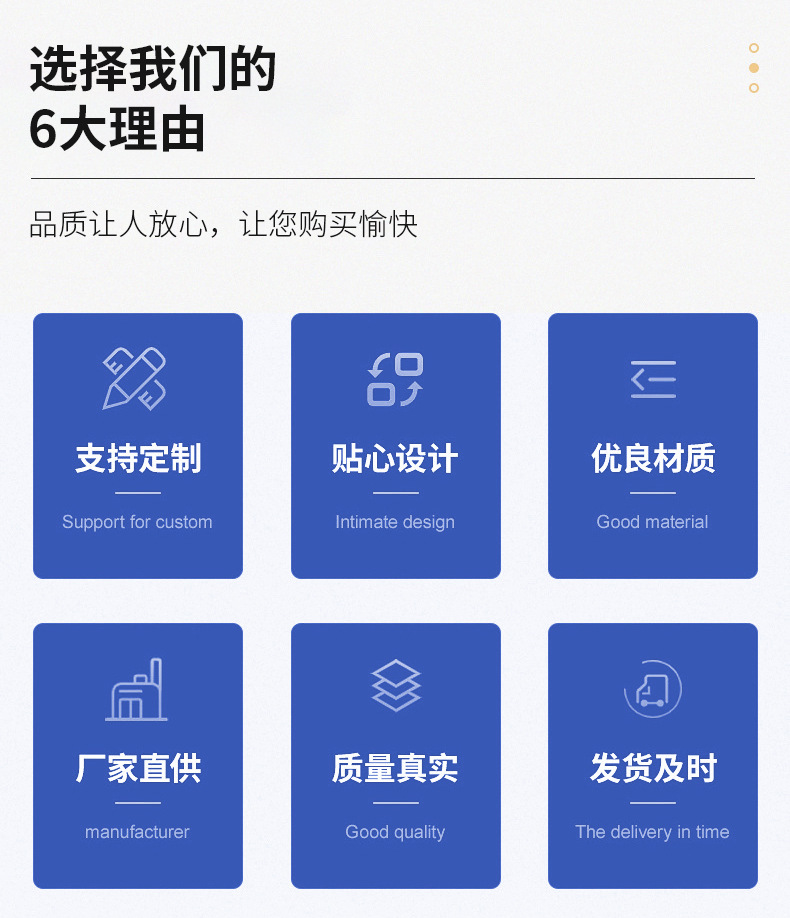 选择我们的
6大理由

品质让人放心，让您购买愉快

支持定制

Support for custom

贴心设计

Intimate design

优良材质

Good material

厂家直供

manufacturer

质量真实

Good quality

发货及时

The delivery in time