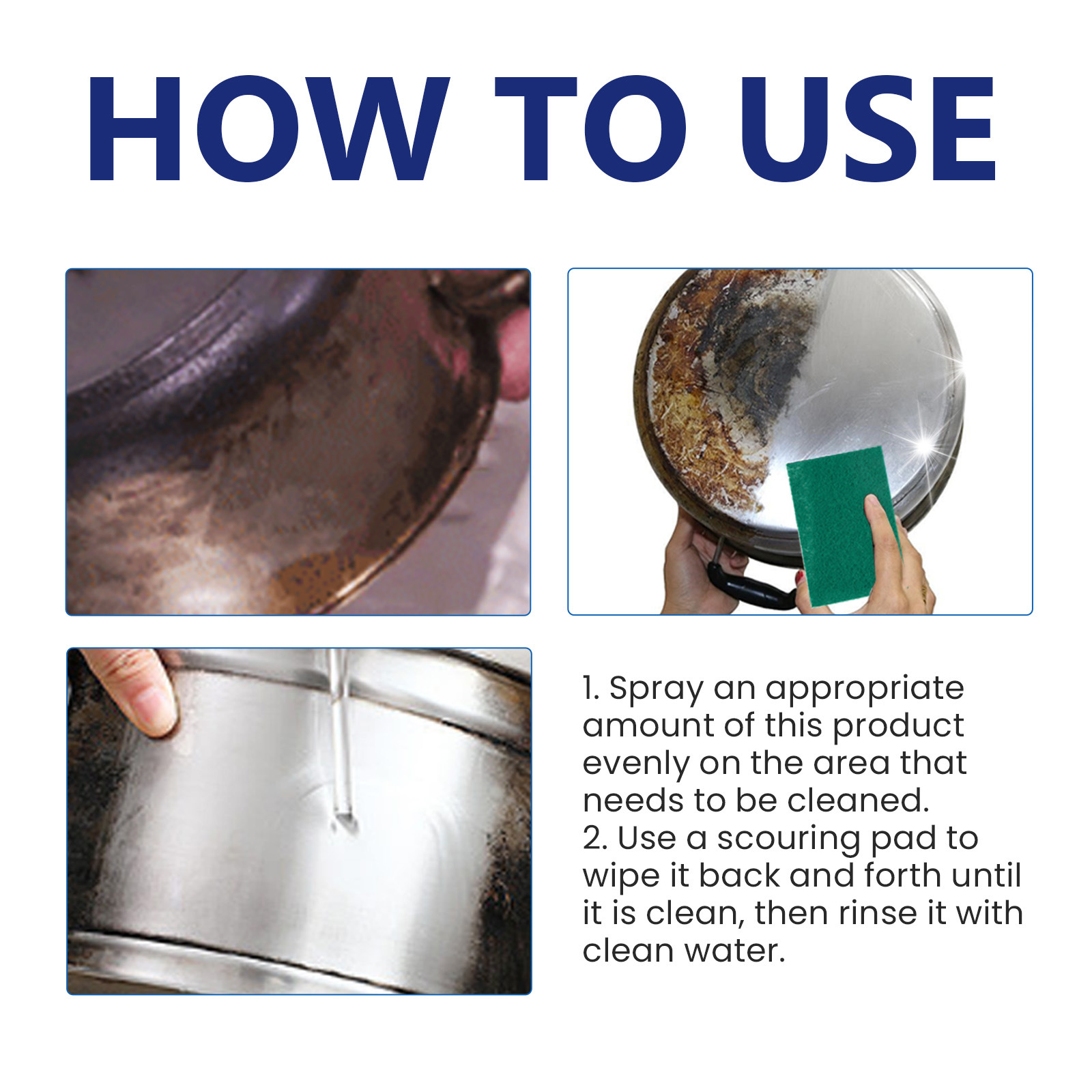 HOW TO USE

1. Spray an appropriate amount of this product evenly on the area that needs to be cleaned.
2. Use a scouring pad to wipe it back and forth until it is clean, then rinse it with clean water.