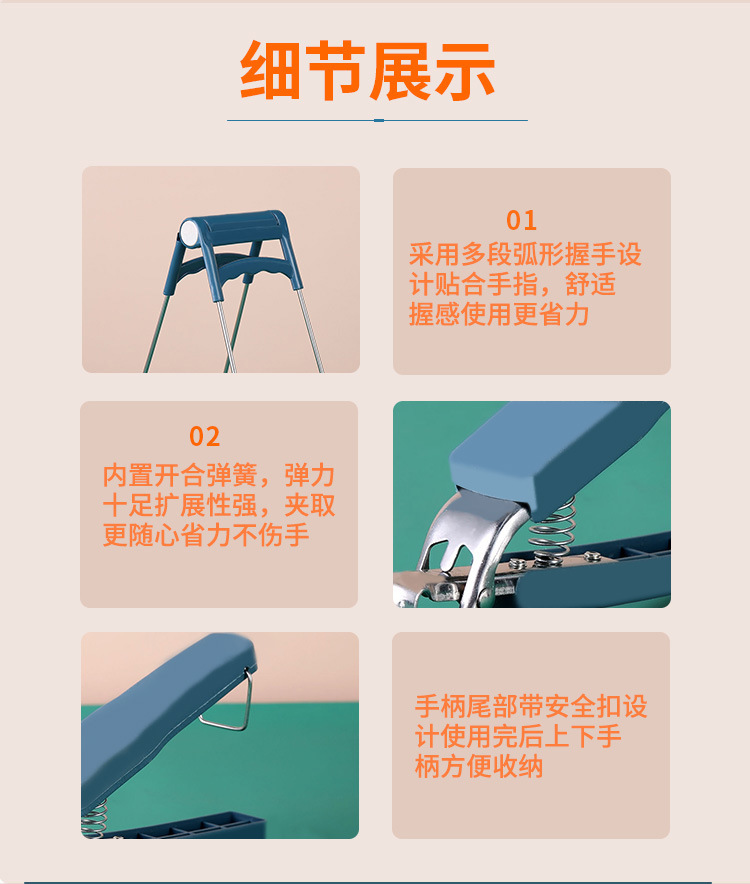 细节展示

01
采用多段弧形握手设计贴合手指，舒适握感使用更省力

02
内置开合弹簧，弹力十足扩展性强，夹取更随心省力不伤手

手柄尾部带安全扣设计使用完后上下手柄方便收纳