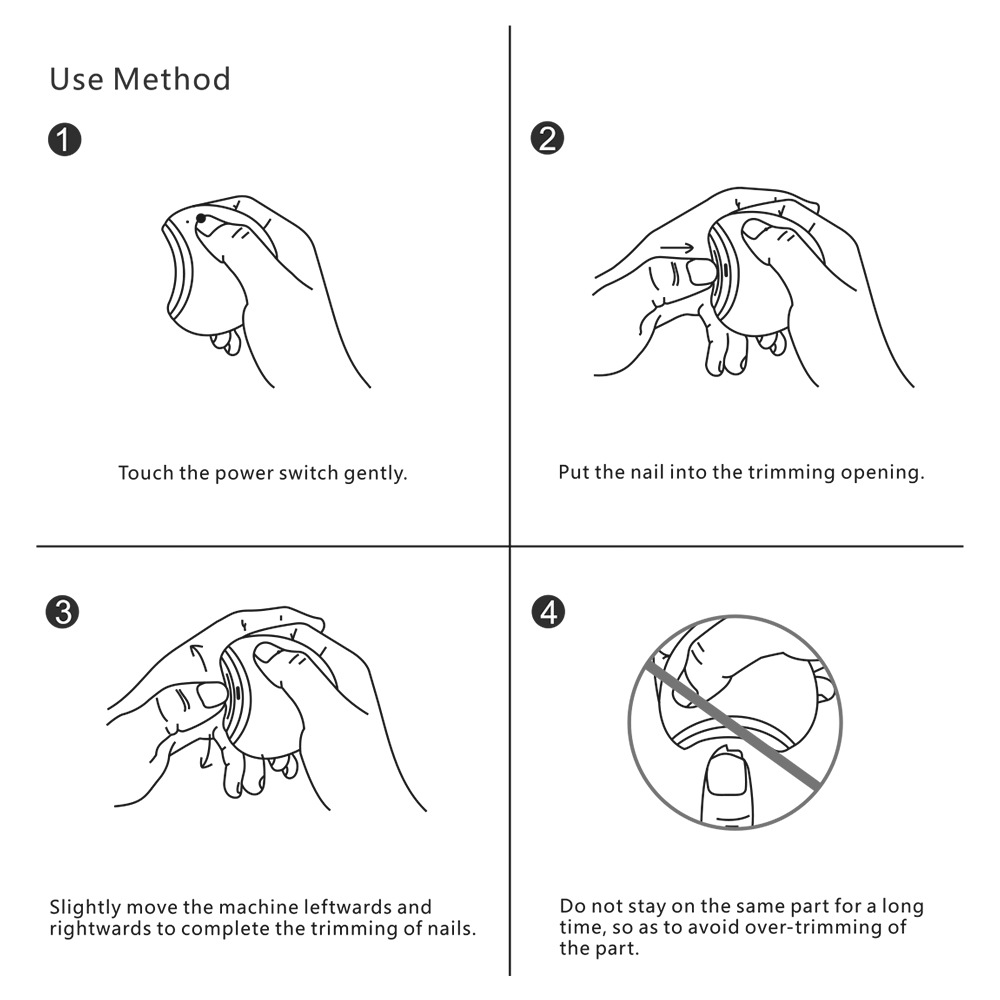 Use Method

1

Touch the power switch gently.

2

Put the nail into the trimming opening.

3

Slightly move the machine leftwards and rightwards to complete the trimming of nails.

4

Do not stay on the same part for a long time, so as to avoid over-trimming of the part.