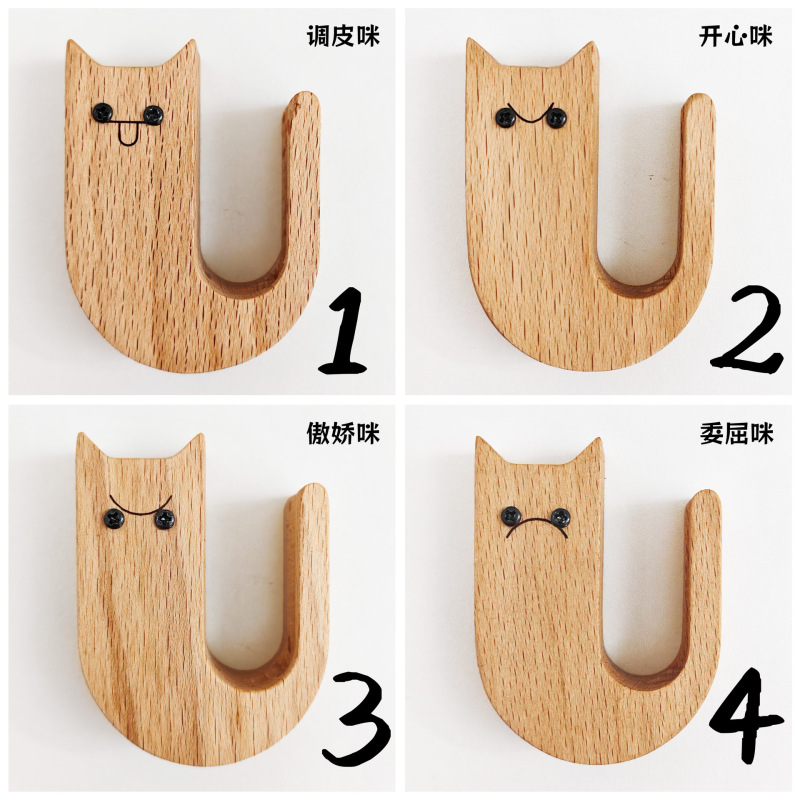 调皮咪
1

开心咪
2

傲娇咪
3

委屈咪
4