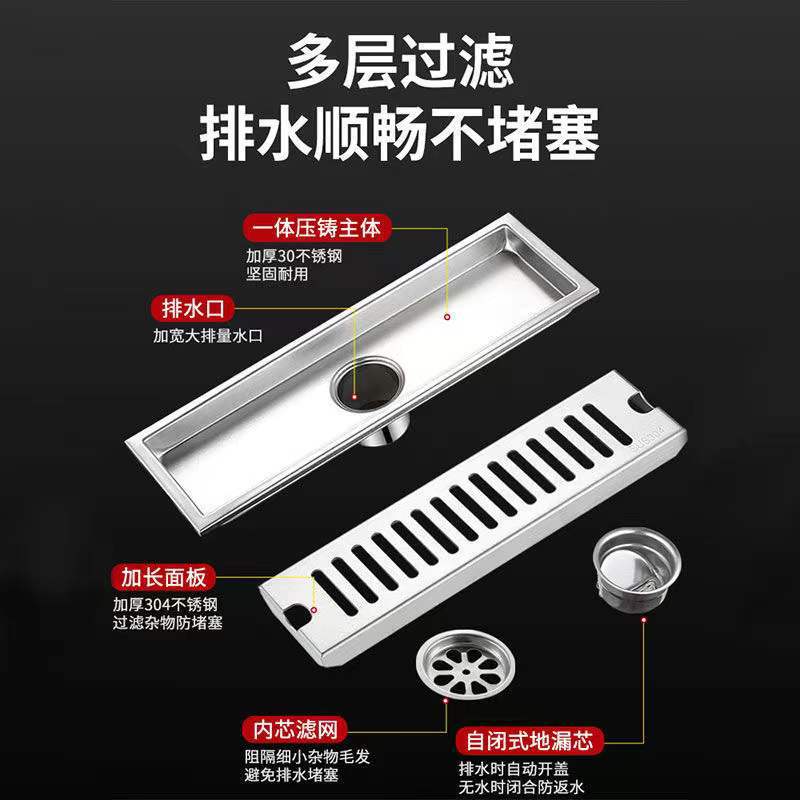 多层过滤
排水顺畅不堵塞

一体压铸主体
加厚30不锈钢
坚固耐用

排水口
加宽大排量水口

加长面板
加厚304不锈钢
过滤杂物防堵塞

内芯滤网
阻隔细小杂物毛发
避免排水堵塞

自闭式地漏芯
排水时自动开盖
无水时闭合防返水