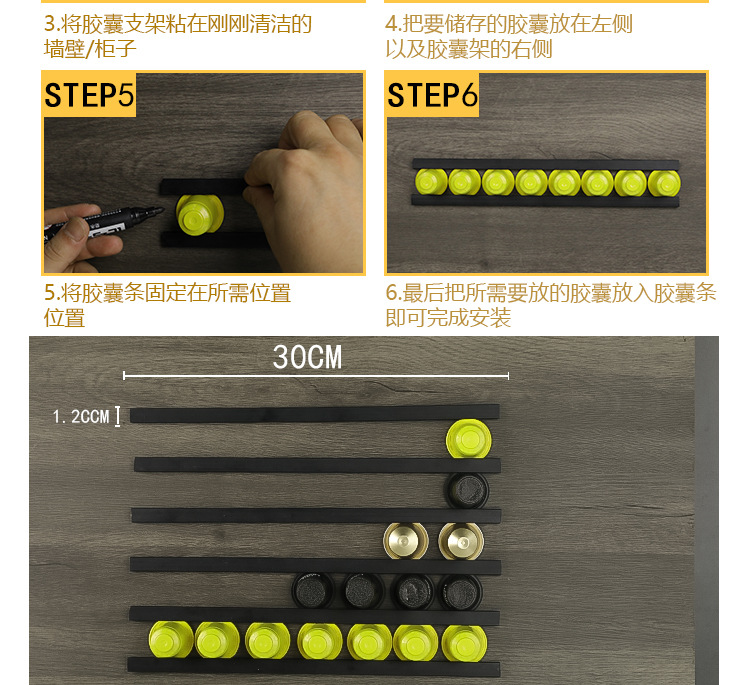 3.将胶囊支架粘在刚刚清洁的墙壁/柜子

4.把要储存的胶囊放在左侧以及胶囊架的右侧

STEP5

STEP6

5.将胶囊条固定在所需位置位置

6.最后把所需要放的胶囊放入胶囊条即可完成安装

30CM

1.2CCM