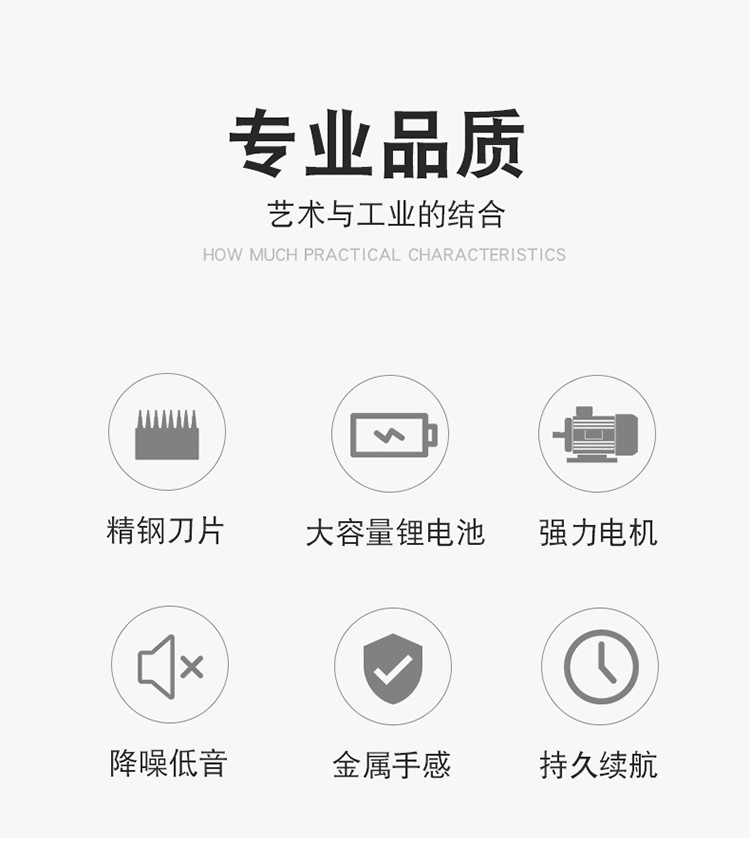 专业品质

艺术与工业的结合

HOW MUCH PRACTICAL CHARACTERISTICS

精钢刀片

大容量锂电池

强力电机

降噪低音

金属手感

持久续航