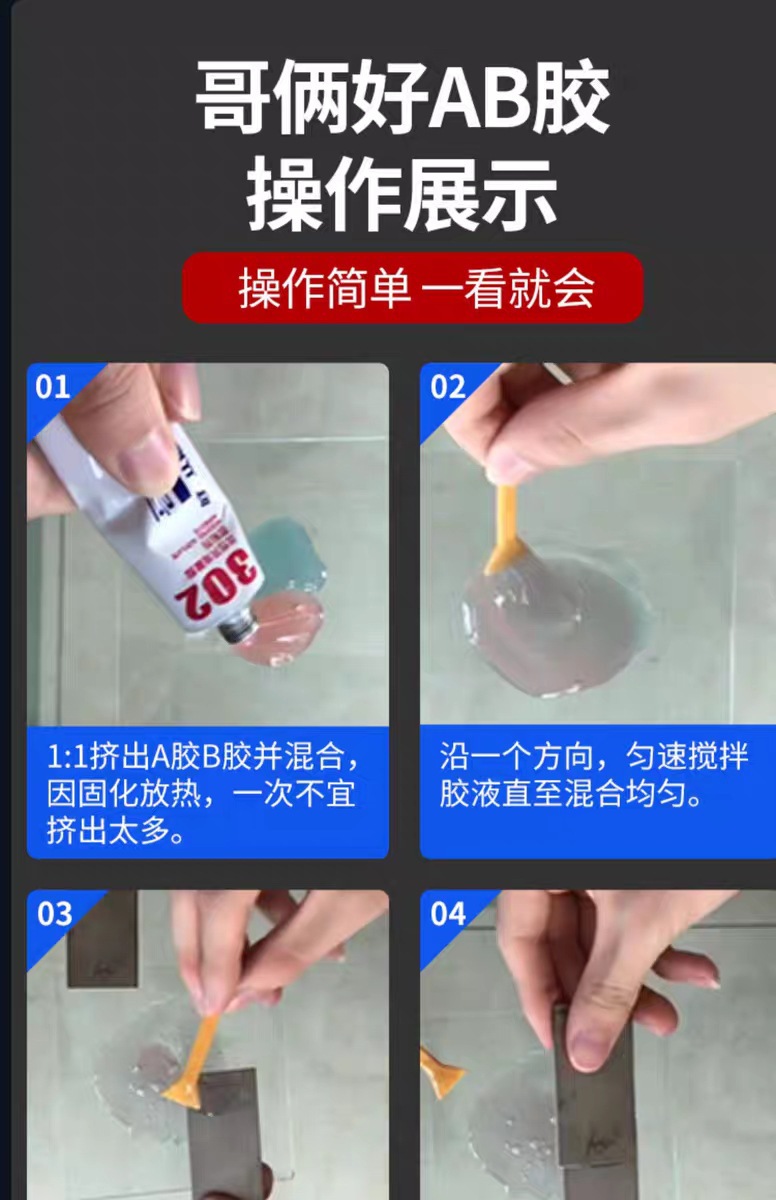 哥俩好AB胶
操作展示

操作简单 一看就会

01

302

1:1挤出A胶B胶并混合，因固化放热，一次不宜挤出太多。

02

沿一个方向，匀速搅拌胶液直至混合均匀。

03

04