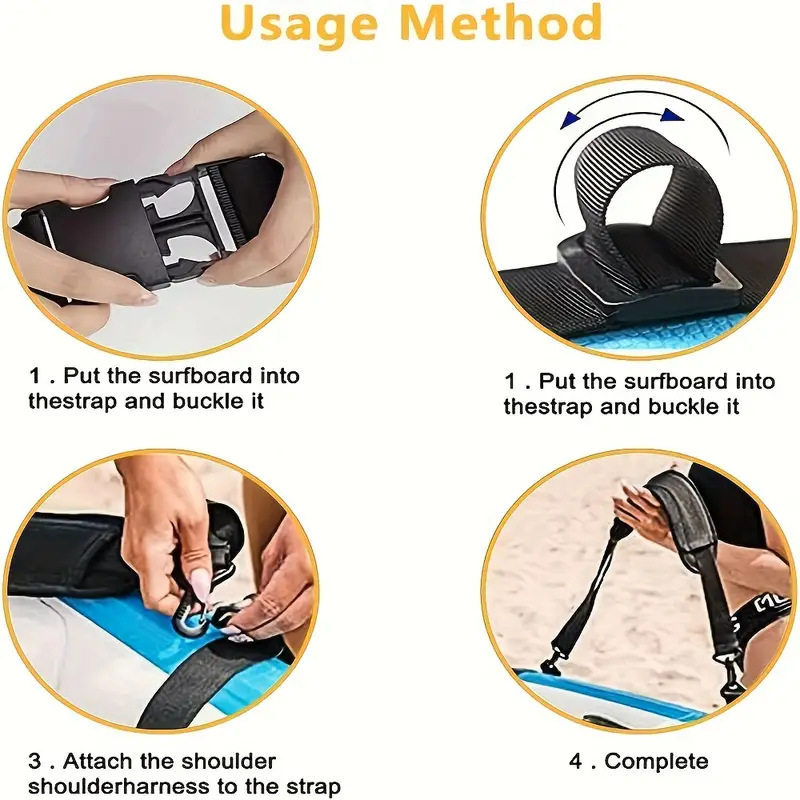 Usage Method

1 . Put the surfboard into thestrap and buckle it

1 . Put the surfboard into thestrap and buckle it

3 . Attach the shoulder shoulderharness to the strap

4 . Complete