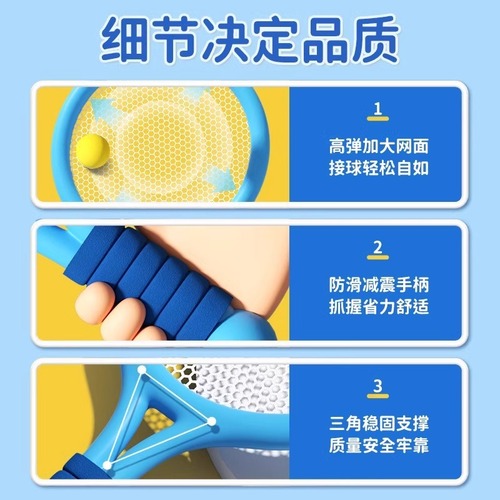 细节决定品质

1
高弹加大网面
接球轻松自如

2
防滑减震手柄
抓握省力舒适

3
三角稳固支撑
质量安全牢靠