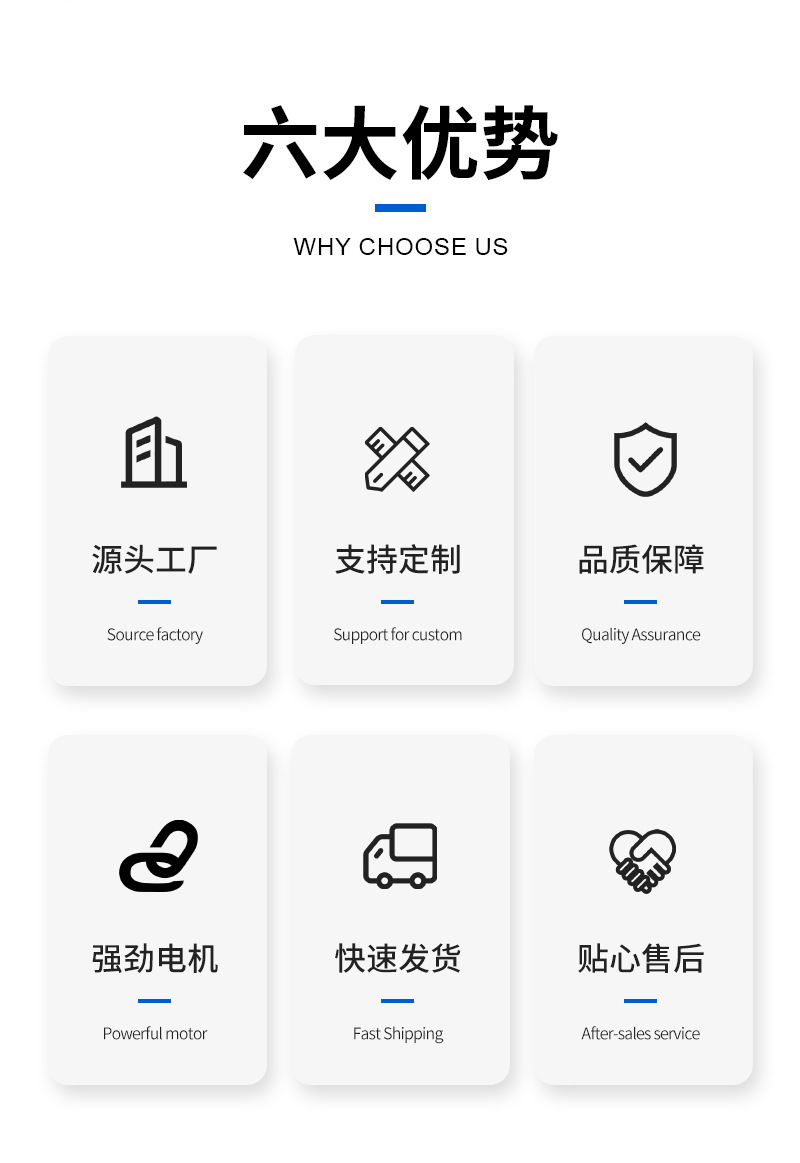 六大优势

WHY CHOOSE US

源头工厂

Source factory

支持定制

Support for custom

品质保障

Quality Assurance

强劲电机

Powerful motor

快速发货

Fast Shipping

贴心售后

After-sales service