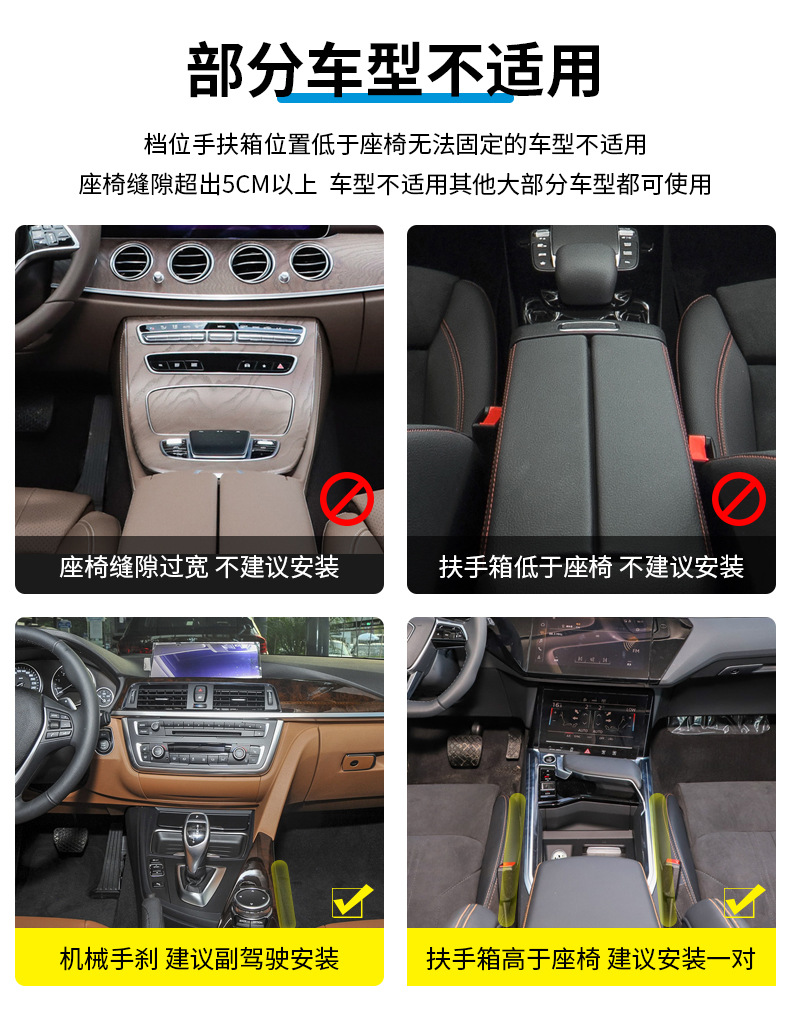 部分车型不适用

档位手扶箱位置低于座椅无法固定的车型不适用
座椅缝隙超出5CM以上 车型不适用其他大部分车型都可使用

座椅缝隙过宽 不建议安装

扶手箱低于座椅 不建议安装

机械手刹 建议副驾驶安装

扶手箱高于座椅 建议安装一对