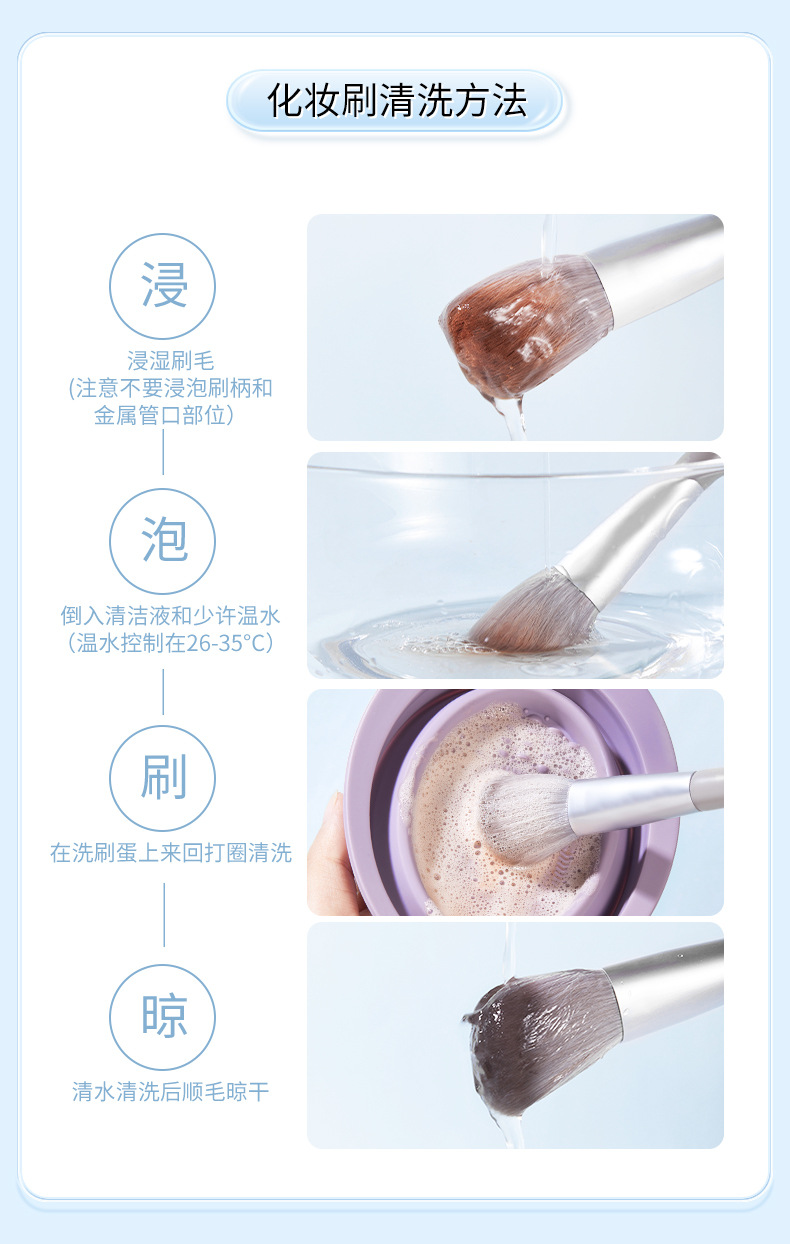 化妆刷清洗方法

浸

浸湿刷毛
(注意不要浸泡刷柄和金属管口部位)

泡

倒入清洁液和少许温水
(温水控制在26-35°C)

刷

在洗刷蛋上来回打圈清洗

晾

清水清洗后顺毛晾干