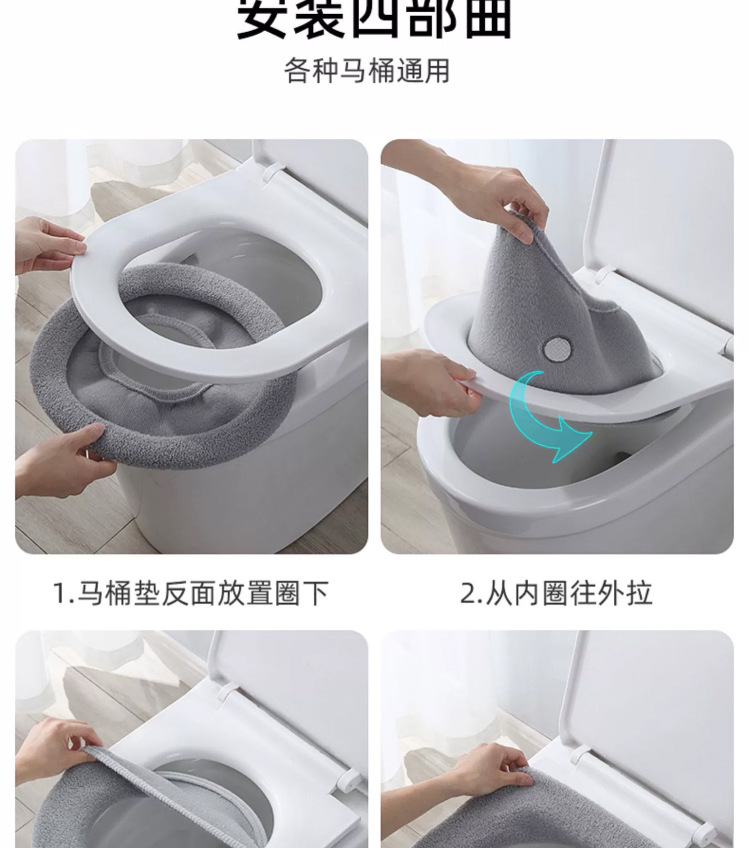 安装四部曲

各种马桶通用

1.马桶垫反面放置圈下

2.从内圈往外拉