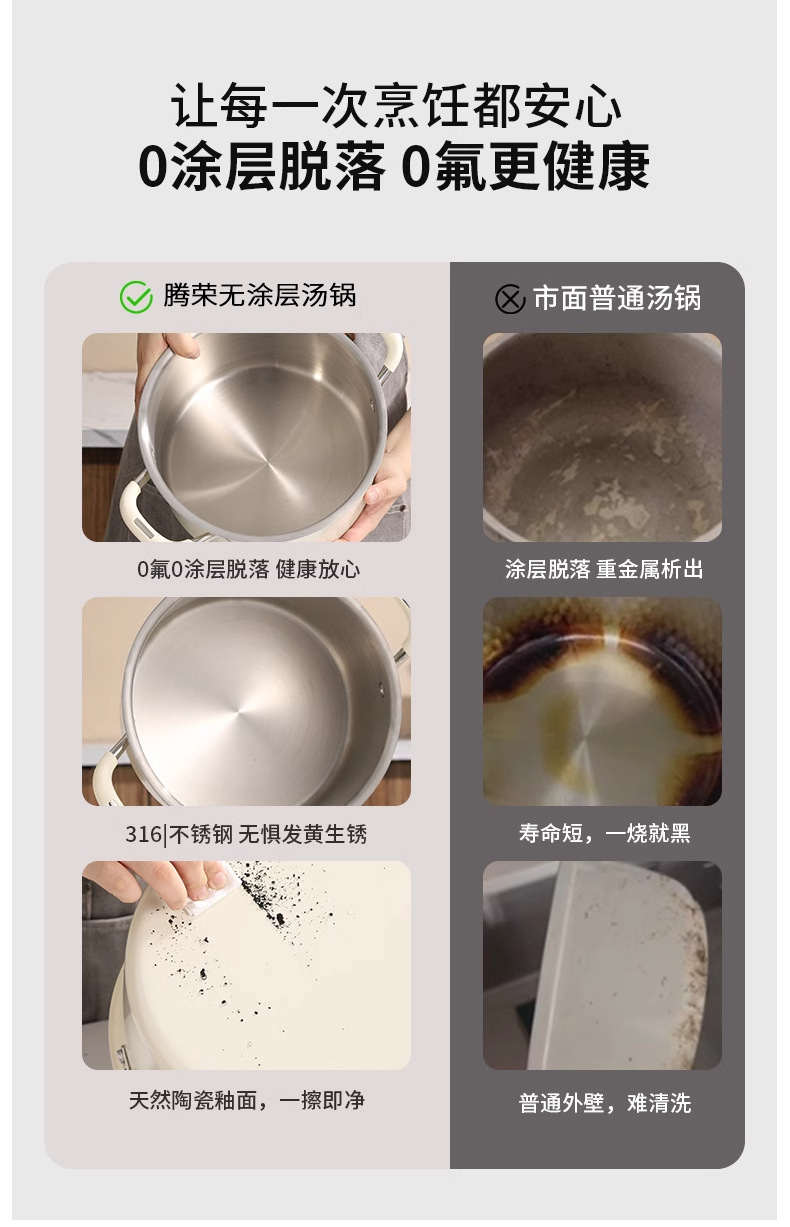 让每一次烹饪都安心
0涂层脱落 0氟更健康

腾荣无涂层汤锅

0氟0涂层脱落 健康放心

316|不锈钢 无惧发黄生锈

天然陶瓷釉面，一擦即净

市面普通汤锅

涂层脱落 重金属析出

寿命短，一烧就黑

普通外壁，难清洗