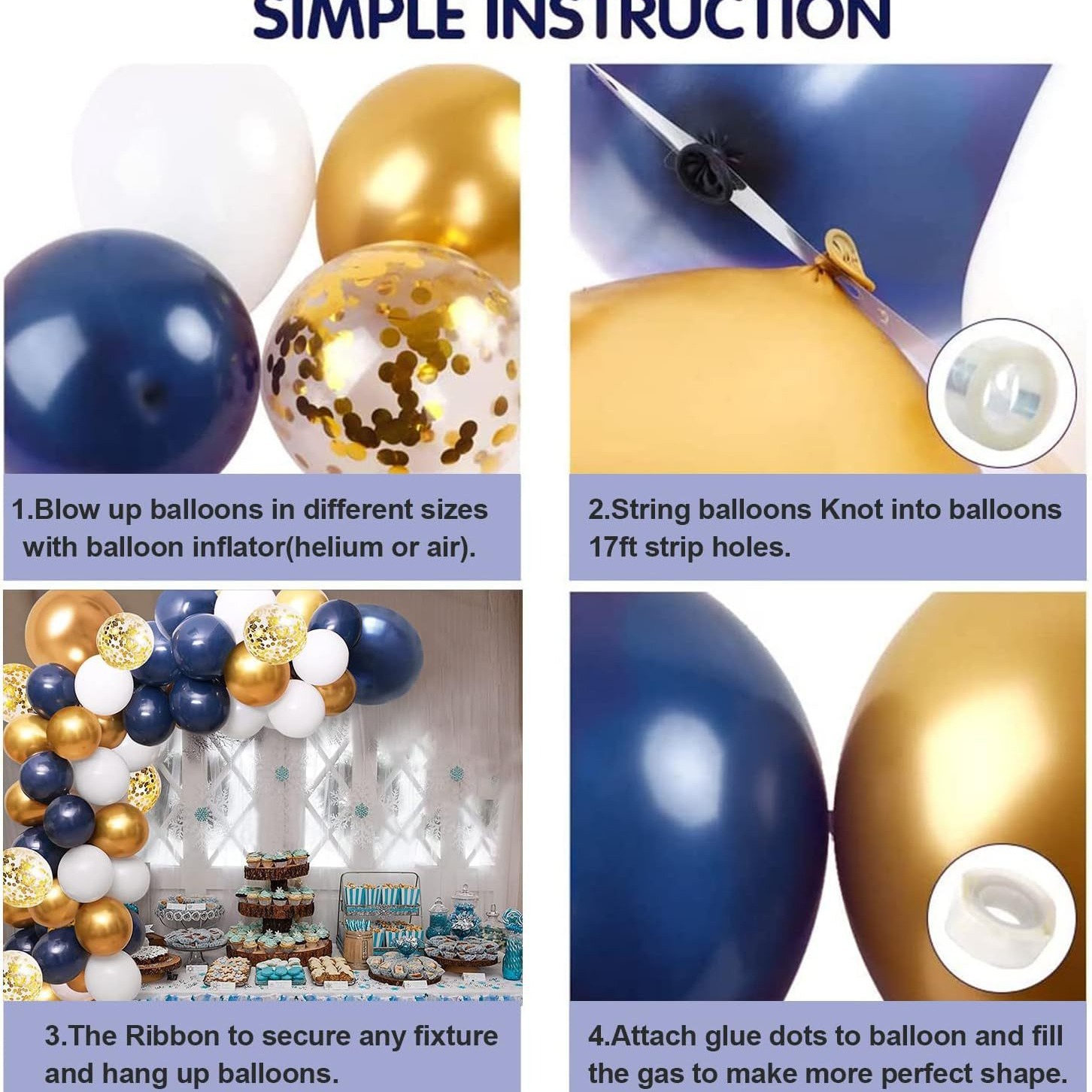 SIMPLE INSTRUCTION

1.Blow up balloons in different sizes with balloon inflator(helium or air).

2.String balloons Knot into balloons 17ft strip holes.

3.The Ribbon to secure any fixture and hang up balloons.

4.Attach glue dots to balloon and fill the gas to make more perfect shape.