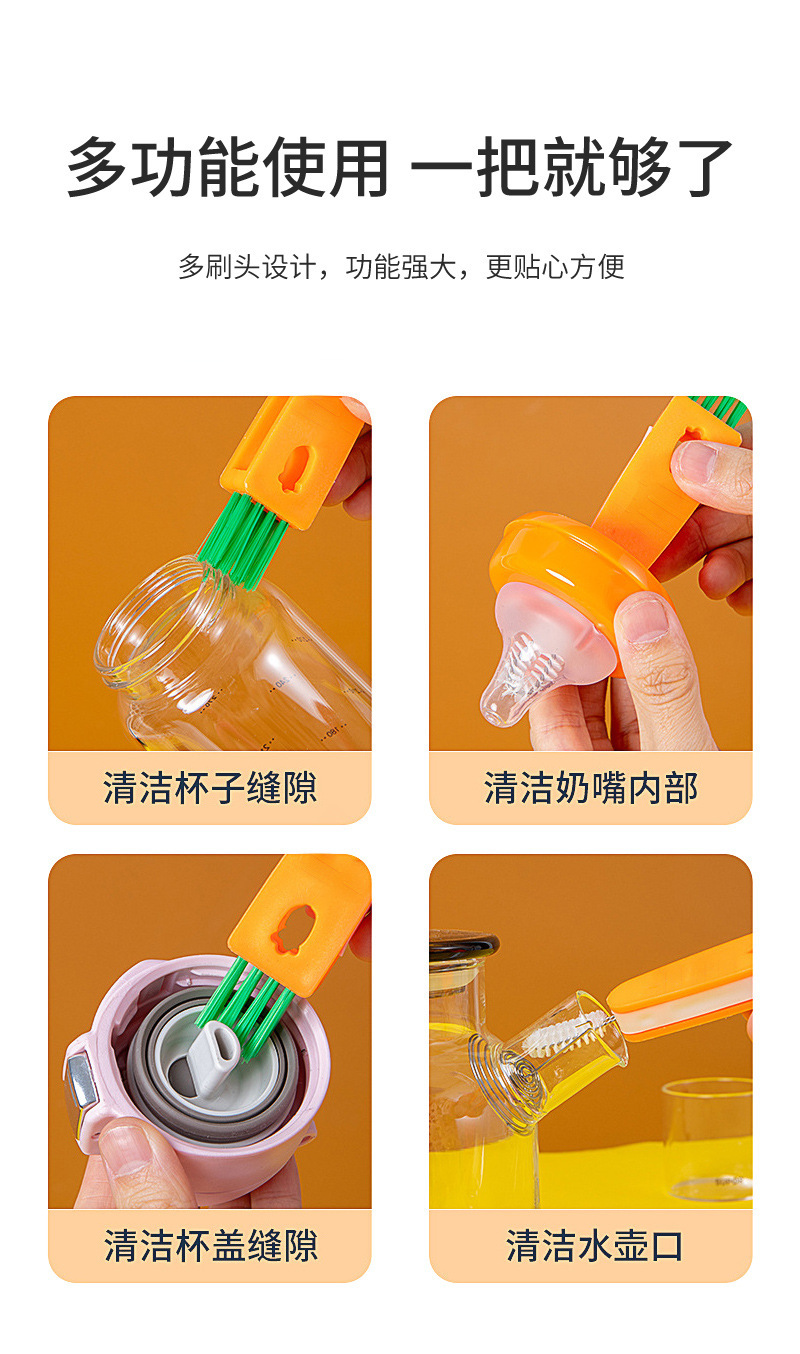 多功能使用 一把就够了

多刷头设计，功能强大，更贴心方便

清洁杯子缝隙

清洁奶嘴内部

清洁杯盖缝隙

清洁水壶口