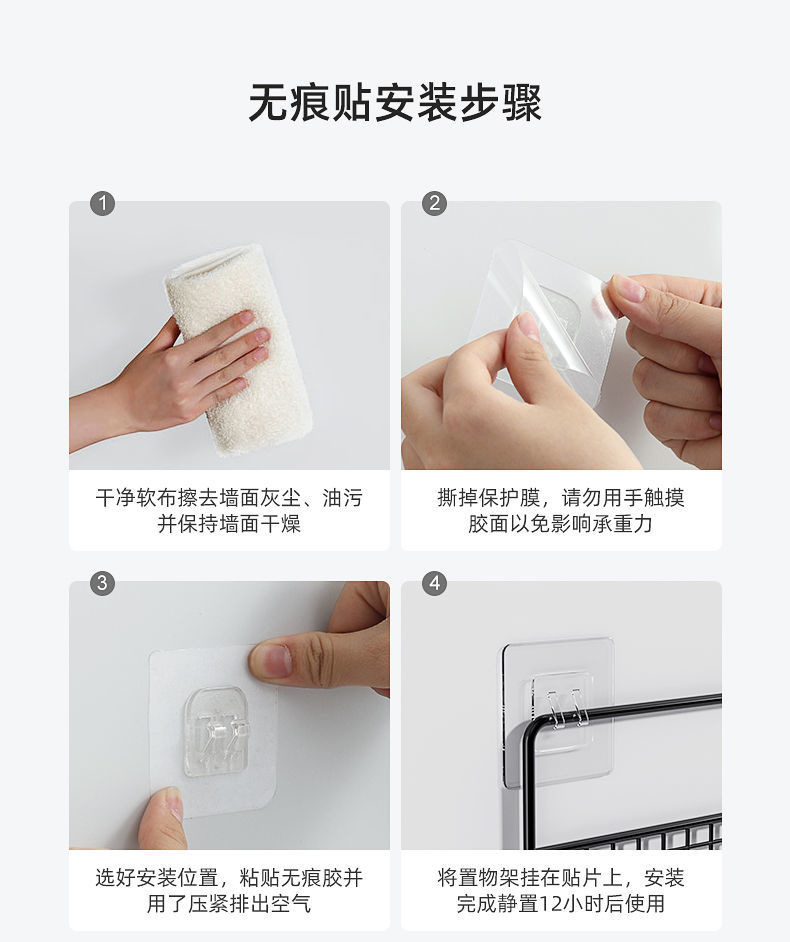 无痕贴安装步骤

1

干净软布擦去墙面灰尘、油污并保持墙面干燥

2

撕掉保护膜，请勿用手触摸胶面以免影响承重力

3

选好安装位置，粘贴无痕胶并用了压紧排出空气

4

将置物架挂在贴片上，安装完成静置12小时后使用