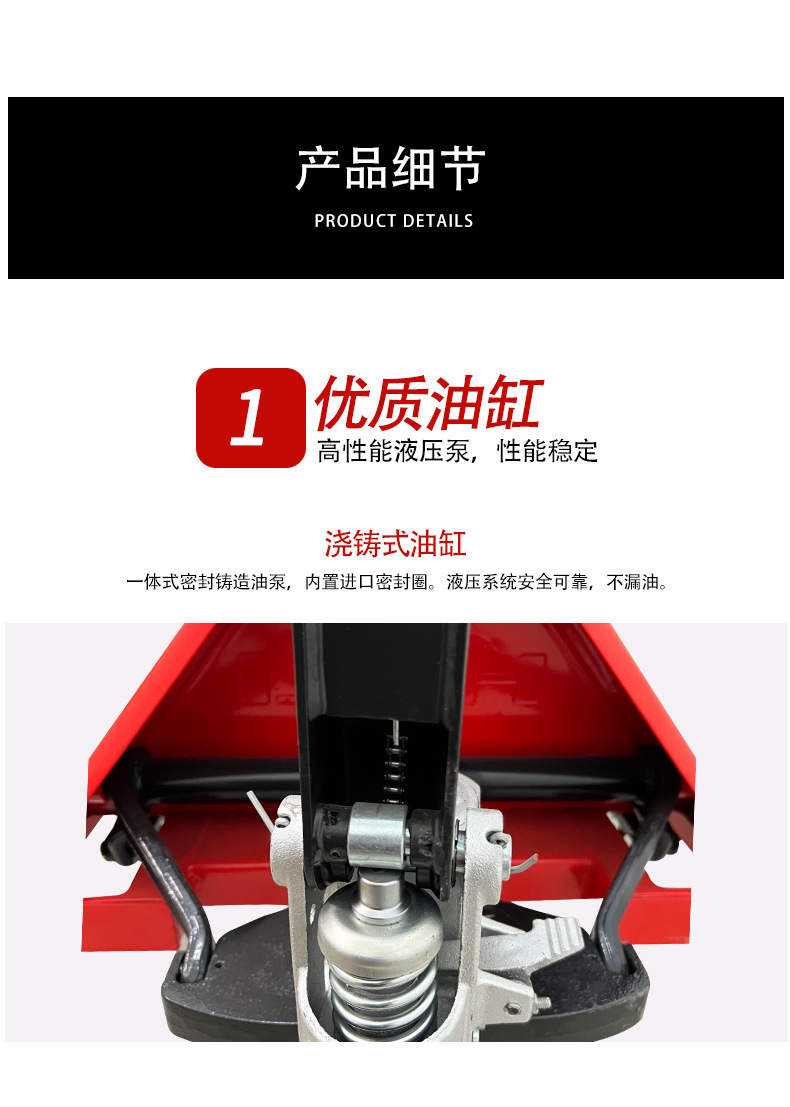 产品细节
PRODUCT DETAILS

1 优质油缸
高性能液压泵，性能稳定

浇铸式油缸
一体式密封铸造油泵，内置进口密封圈。液压系统安全可靠，不漏油。