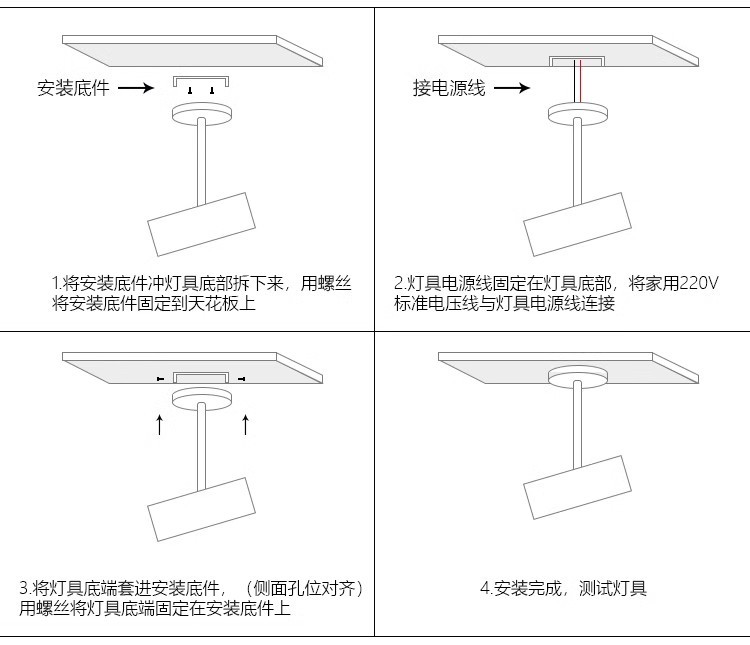 安装底件

1.将安装底件冲灯具底部拆下来，用螺丝将安装底件固定到天花板上

接电源线

2.灯具电源线固定在灯具底部，将家用220V标准电压线与灯具电源线连接

3.将灯具底端套进安装底件，（侧面孔位对齐）用螺丝将灯具底端固定在安装底件上

4.安装完成，测试灯具