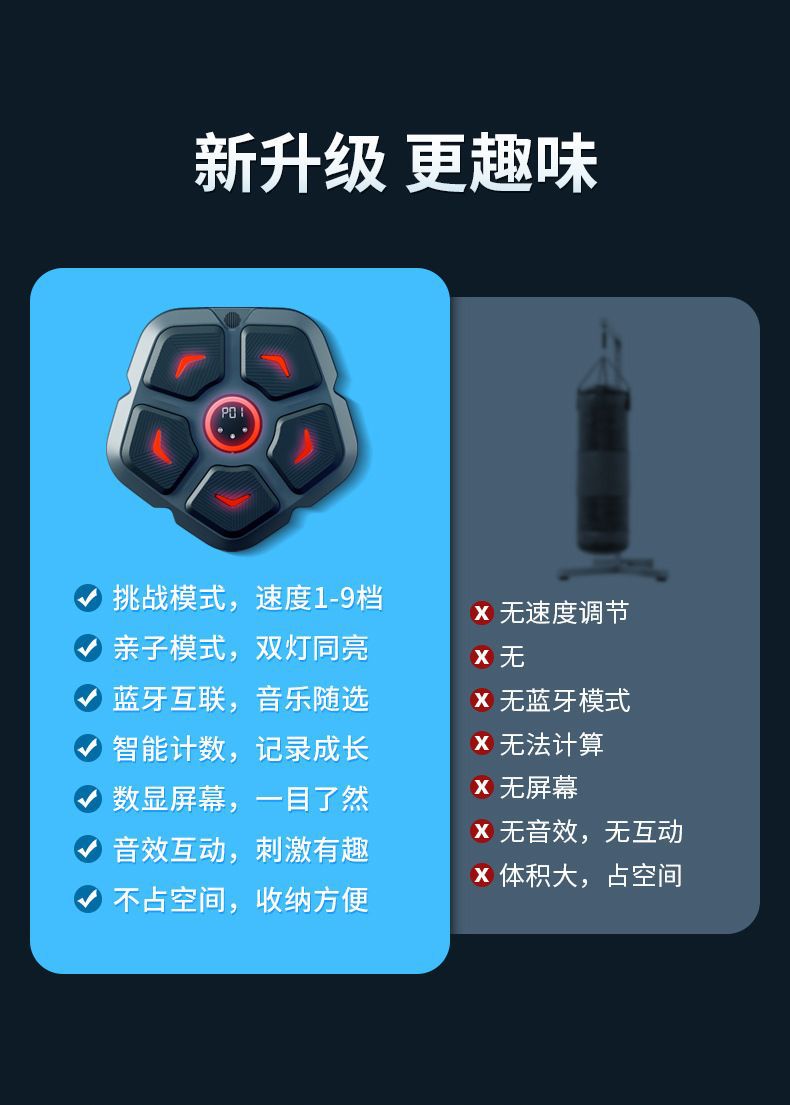 新升级 更趣味

P01

挑战模式，速度1-9档
亲子模式，双灯同亮
蓝牙互联，音乐随选
智能计数，记录成长
数显屏幕，一目了然
音效互动，刺激有趣
不占空间，收纳方便

x 无速度调节
x 无
x 无蓝牙模式
x 无法计算
x 无屏幕
x 无音效，无互动
x 体积大，占空间